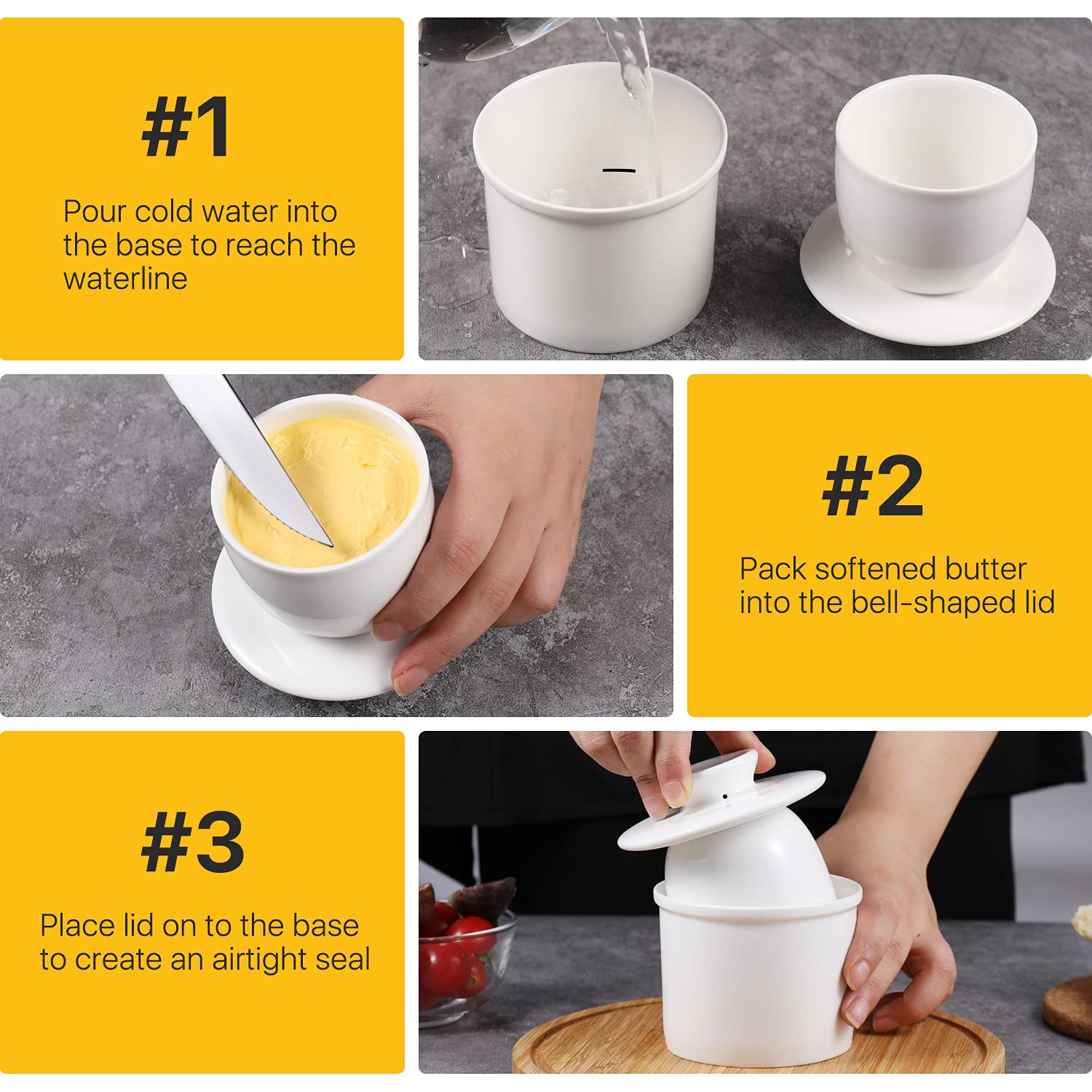 #1

Pour cold water into the base to reach the waterline

#2

Pack softened butter into the bell-shaped lid

#3

Place lid on to the base to create an airtight seal