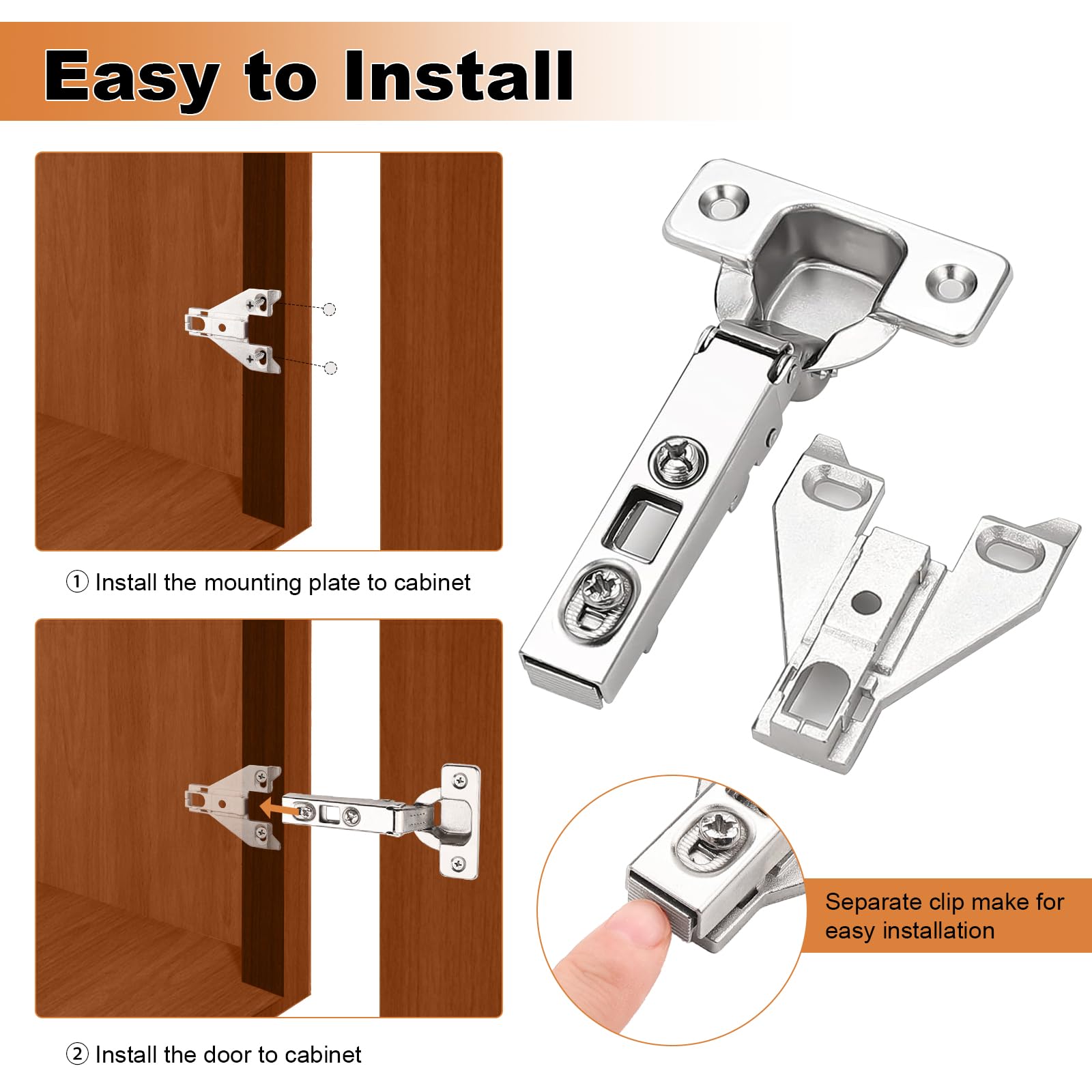 Easy to Install

① Install the mounting plate to cabinet

② Install the door to cabinet

Separate clip make for easy installation