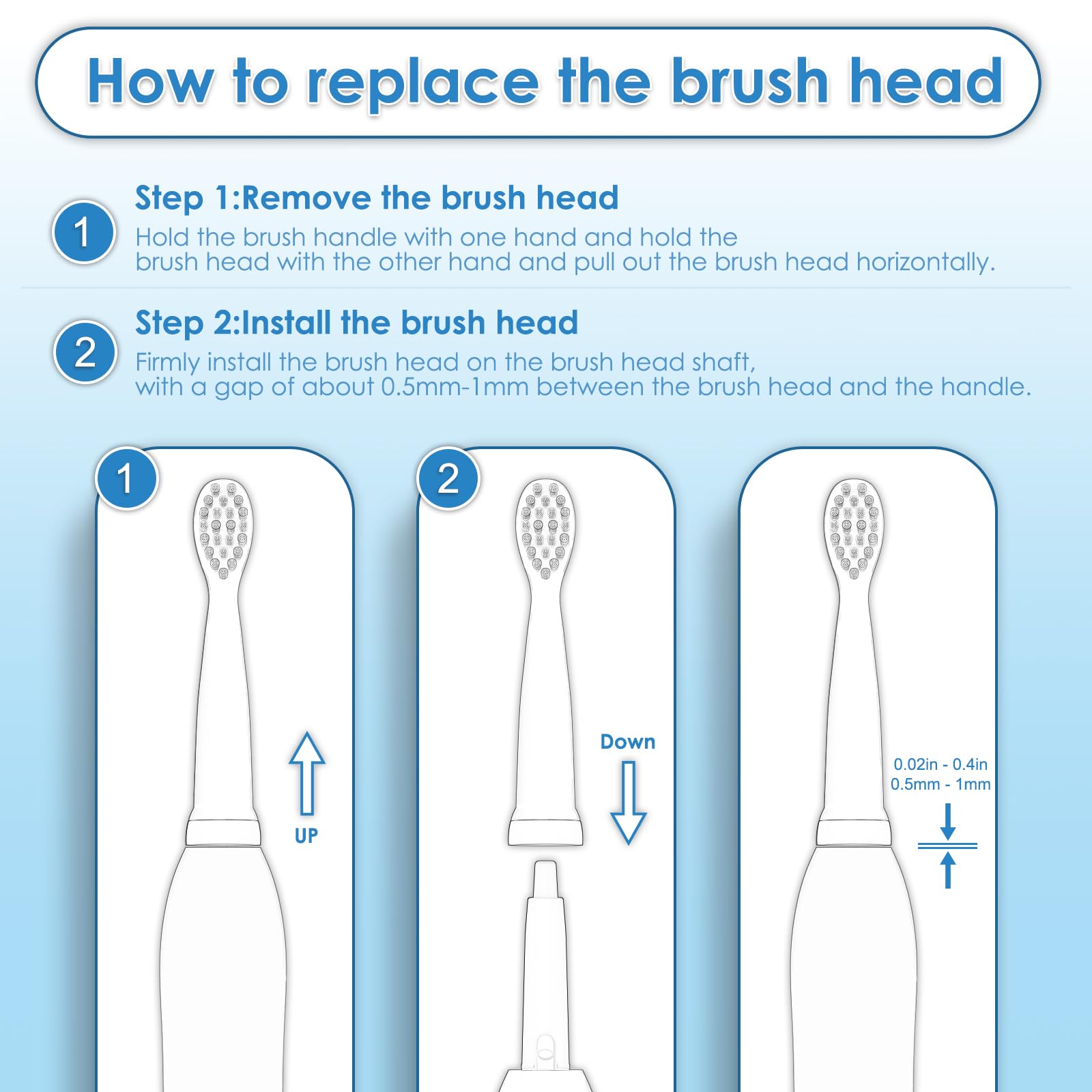 How to replace the brush head

1

Step 1:Remove the brush head

Hold the brush handle with one hand and hold the brush head with the other hand and pull out the brush head horizontally.

2

Step 2:Install the brush head

Firmly install the brush head on the brush head shaft, with a gap of about 0.5mm-1mm between the brush head and the handle.

1

UP

2

Down

0.02in - 0.4in
0.5mm - 1mm