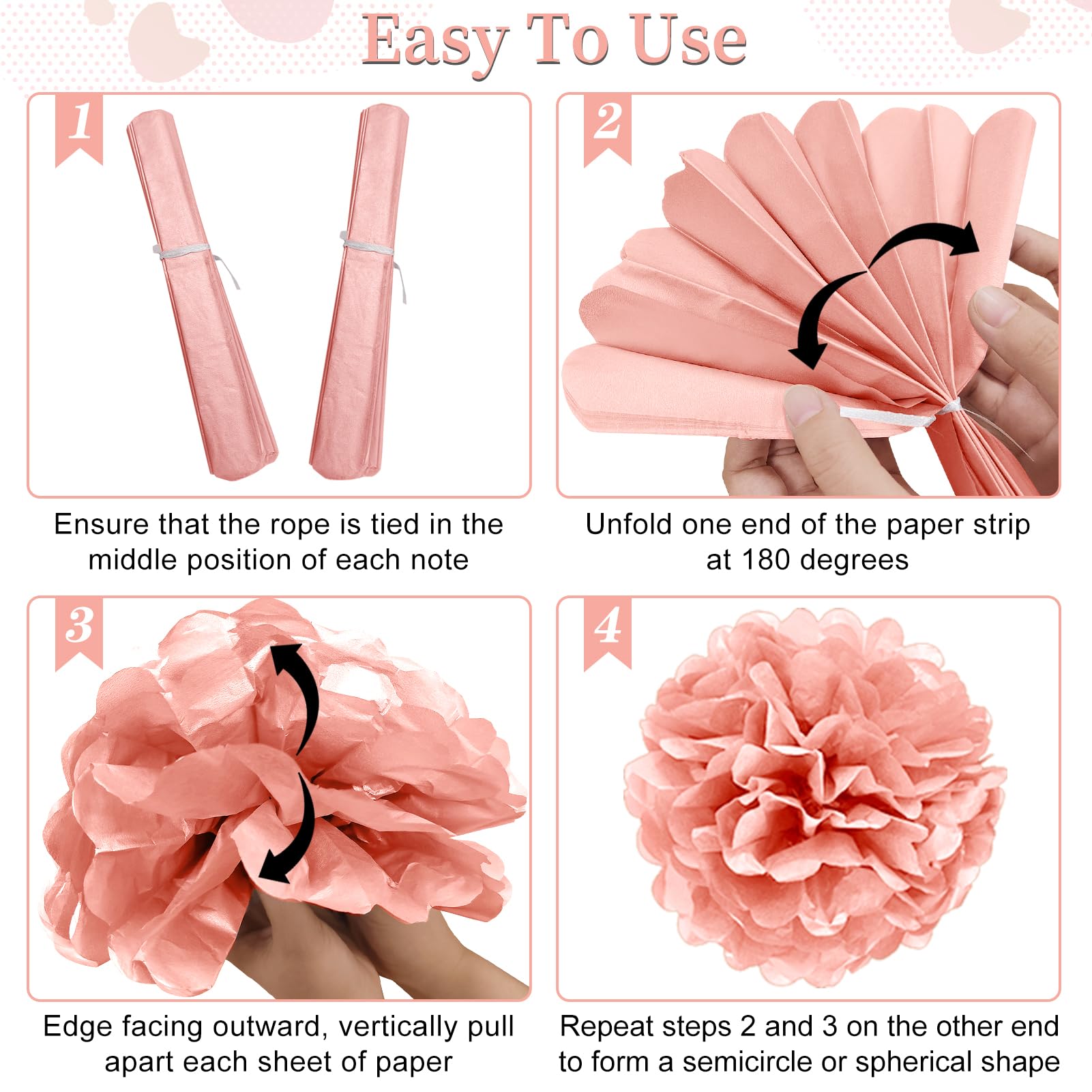 Easy To Use

1

Ensure that the rope is tied in the middle position of each note

2

Unfold one end of the paper strip at 180 degrees

3

Edge facing outward, vertically pull apart each sheet of paper

4

Repeat steps 2 and 3 on the other end to form a semicircle or spherical shape