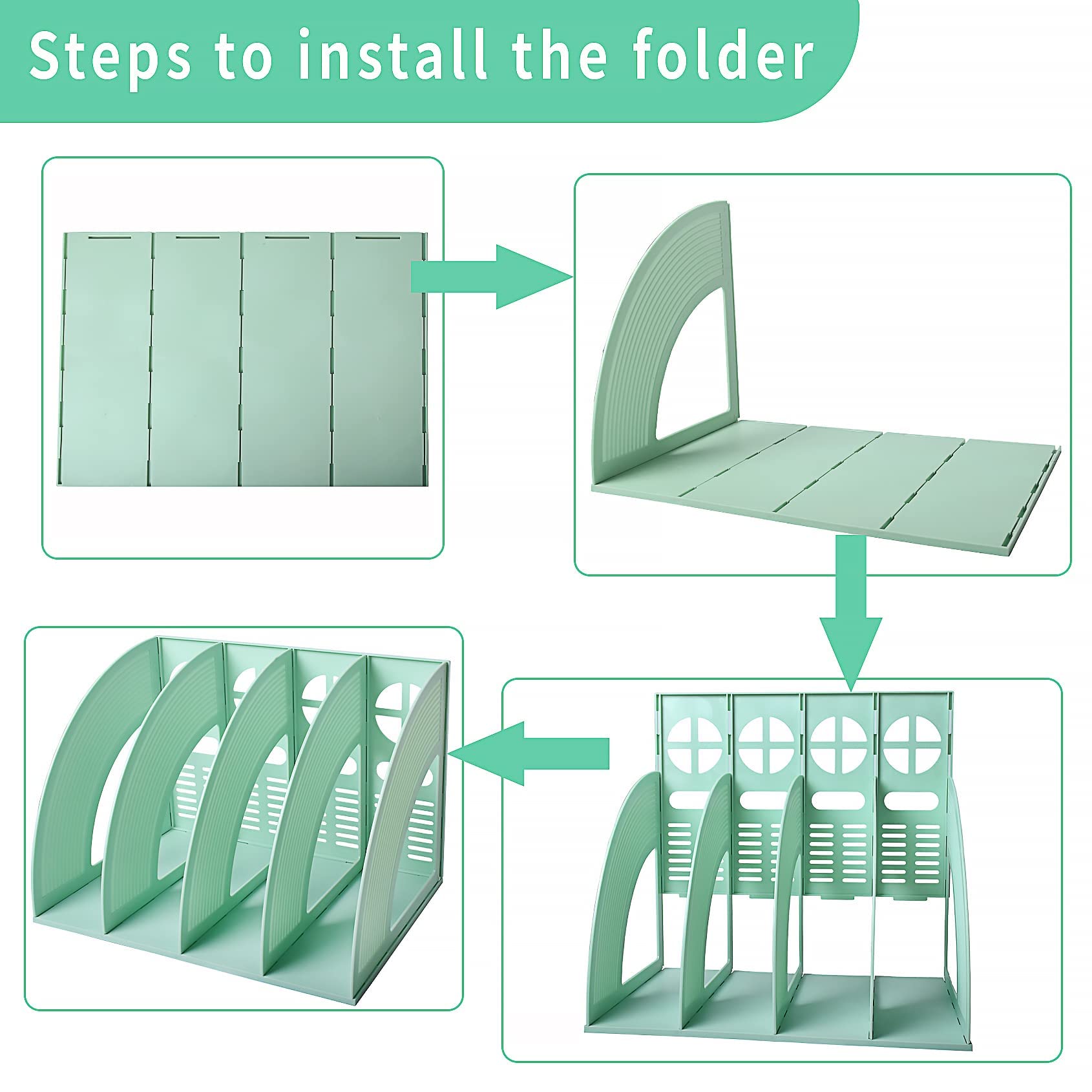 Steps to install the folder