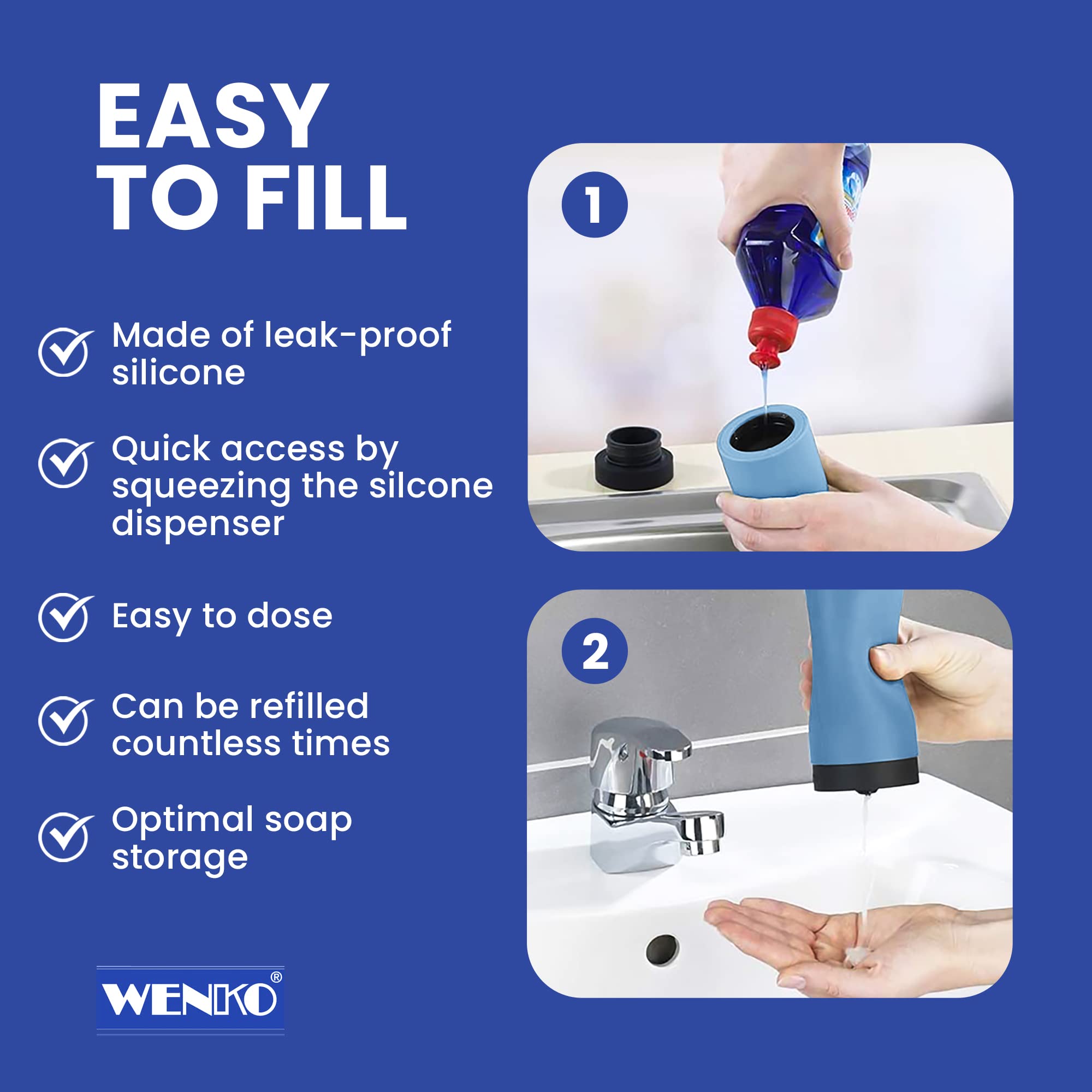 EASY TO FILL

Made of leak-proof silicone

Quick access by squeezing the silcone dispenser

Easy to dose

Can be refilled countless times

Optimal soap storage

WENKO®

1

2