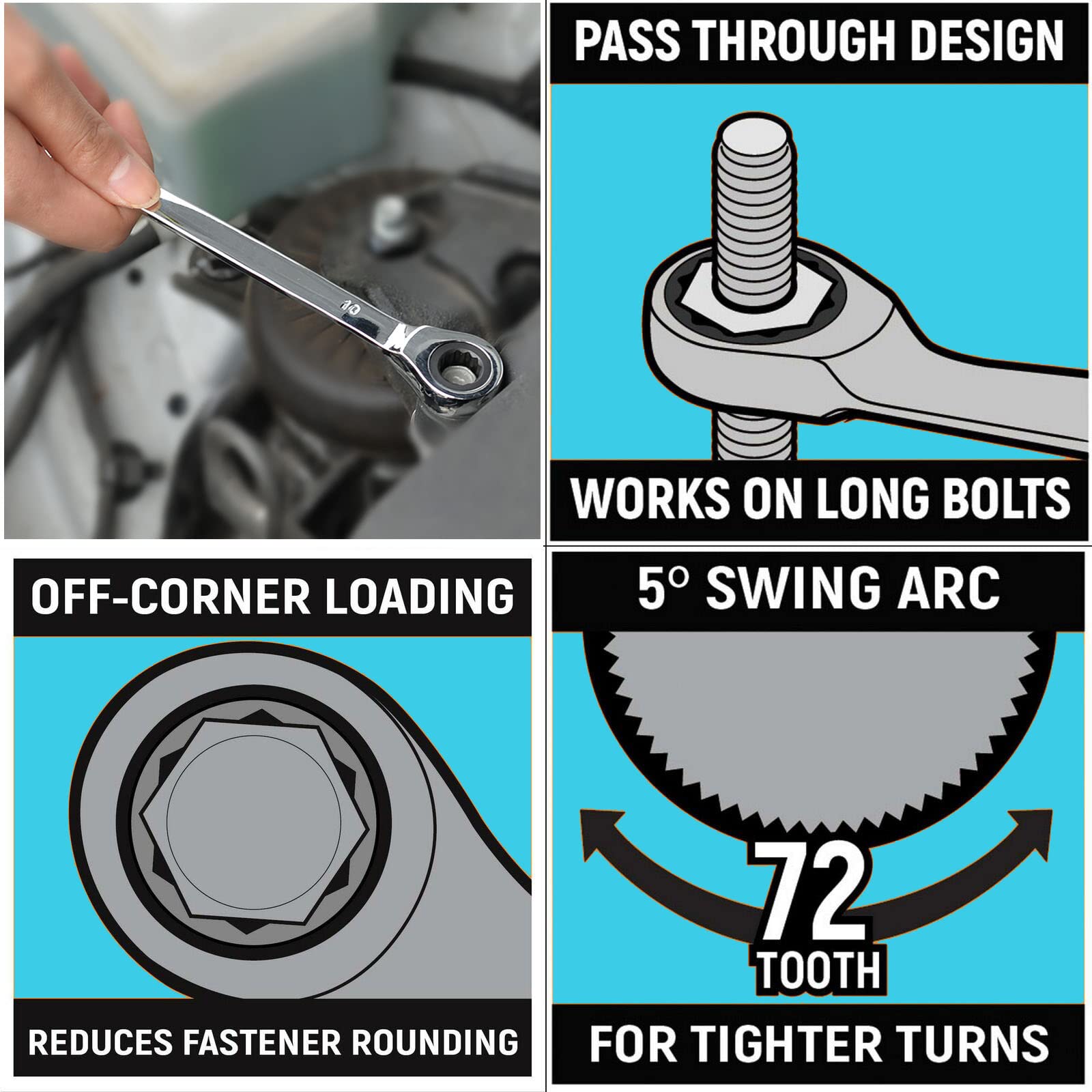 10

PASS THROUGH DESIGN

WORKS ON LONG BOLTS

OFF-CORNER LOADING

REDUCES FASTENER ROUNDING

5° SWING ARC

72
TOOTH

FOR TIGHTER TURNS