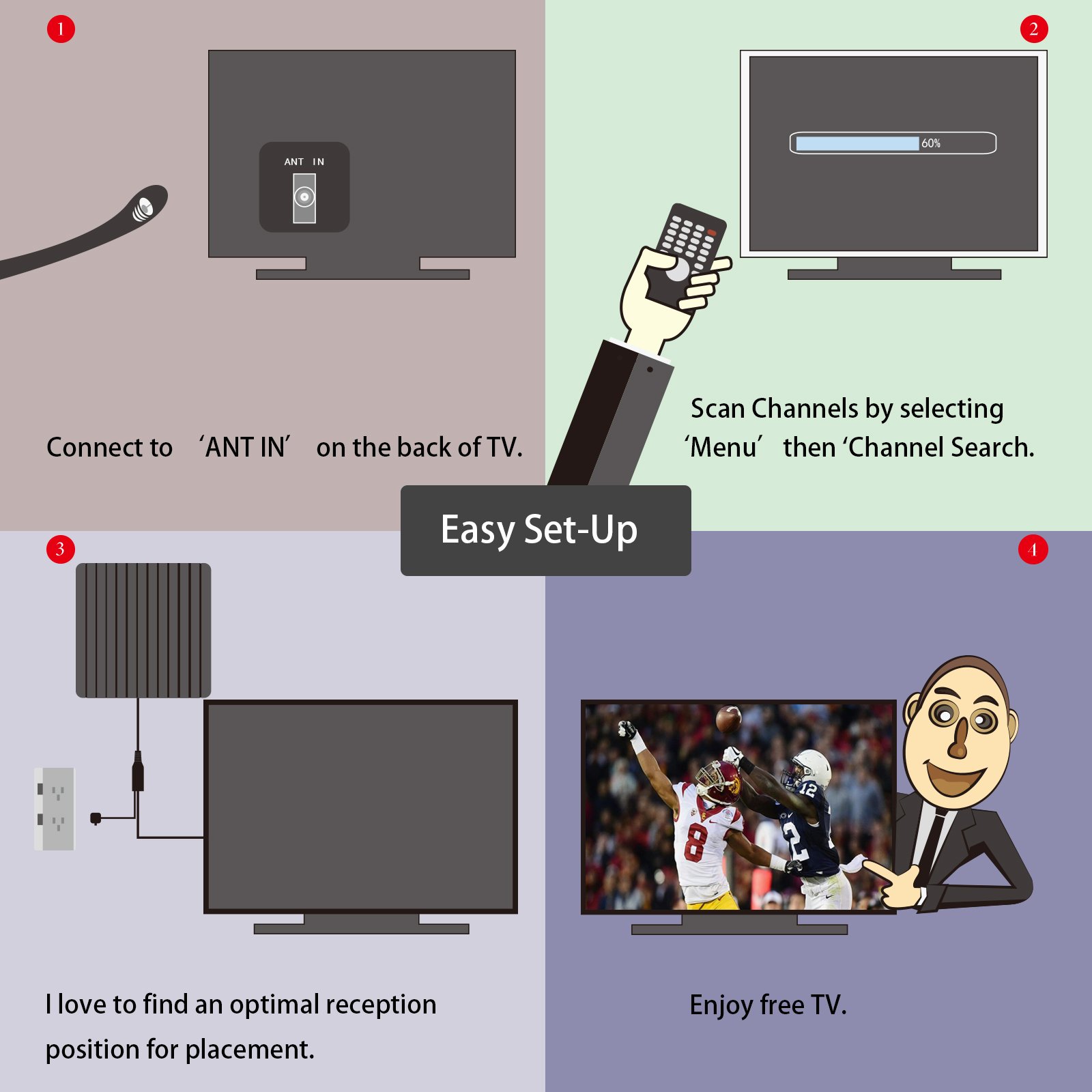 1

ANT IN

Connect to ‘ANT IN’ on the back of TV.

2

60%

Scan Channels by selecting ‘Menu’ then ‘Channel Search.

Easy Set-Up

3

I love to find an optimal reception position for placement.

4

8

12

Enjoy free TV.