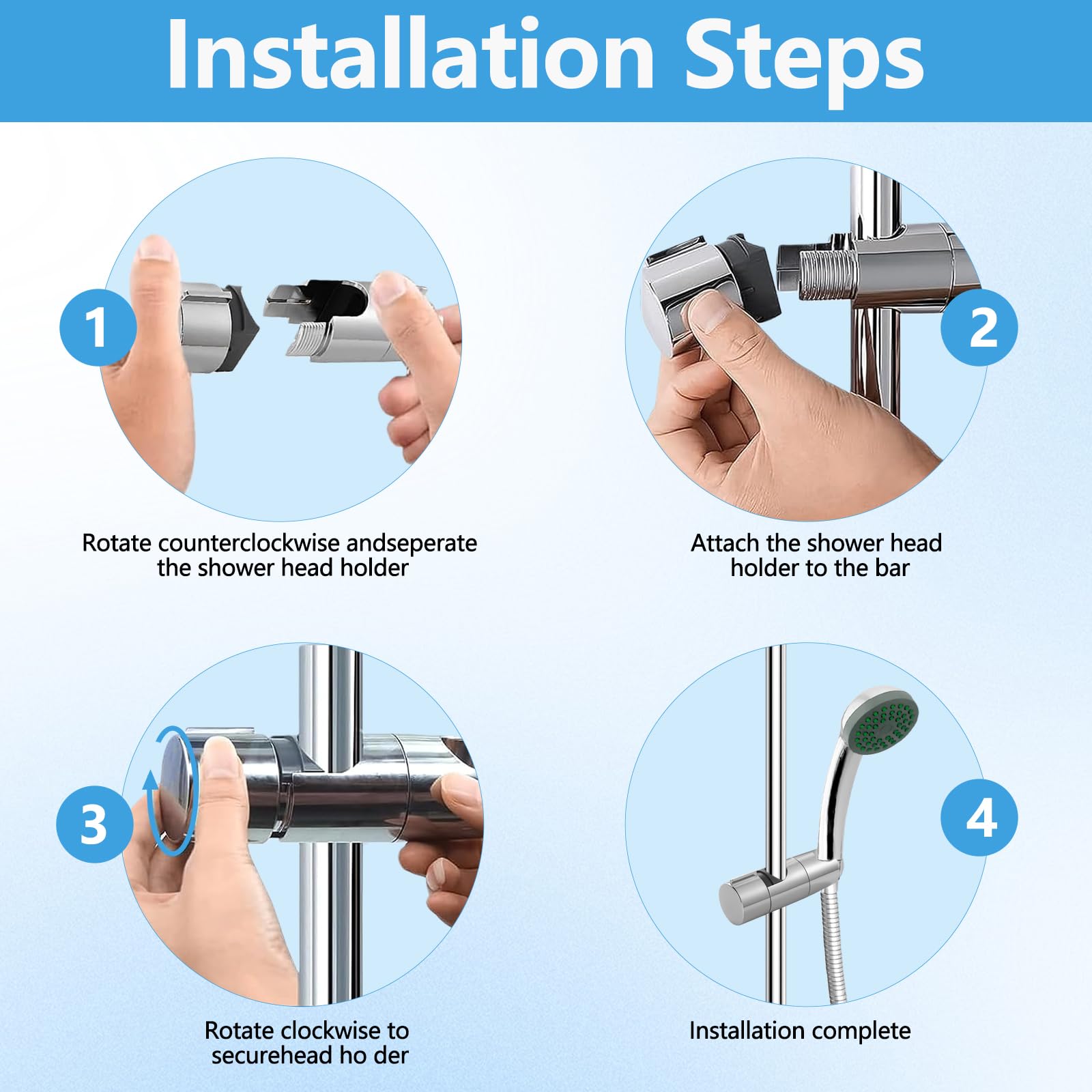 Installation Steps

1

Rotate counterclockwise andseperate the shower head holder

2

Attach the shower head holder to the bar

3

Rotate clockwise to securehead ho der

4

Installation complete