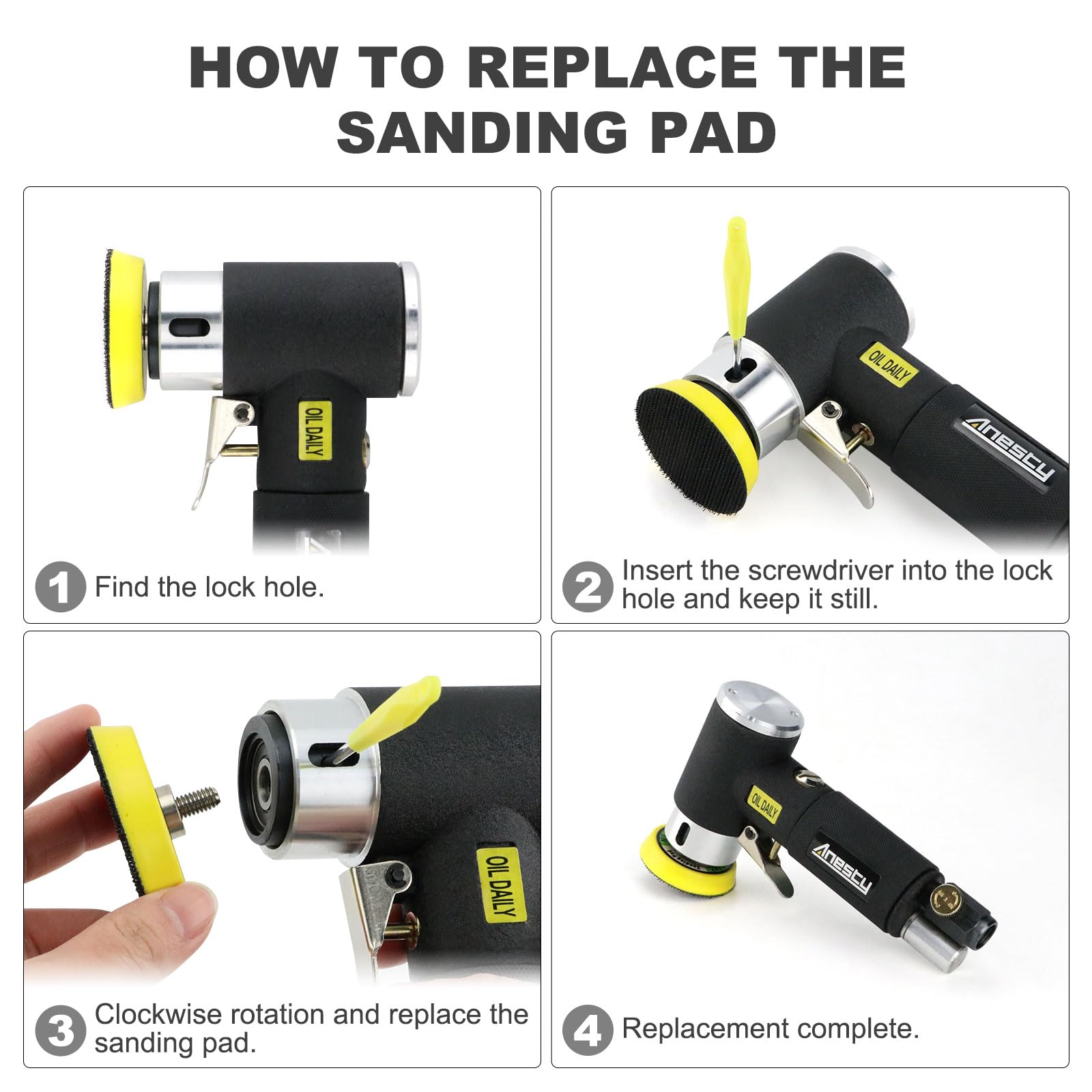 HOW TO REPLACE THE SANDING PAD

OIL DAILY

1 Find the lock hole.

OIL DAILY

Anesty

2 Insert the screwdriver into the lock hole and keep it still.

OIL DAILY

3 Clockwise rotation and replace the sanding pad.

OIL DAILY

Anesty

4 Replacement complete.