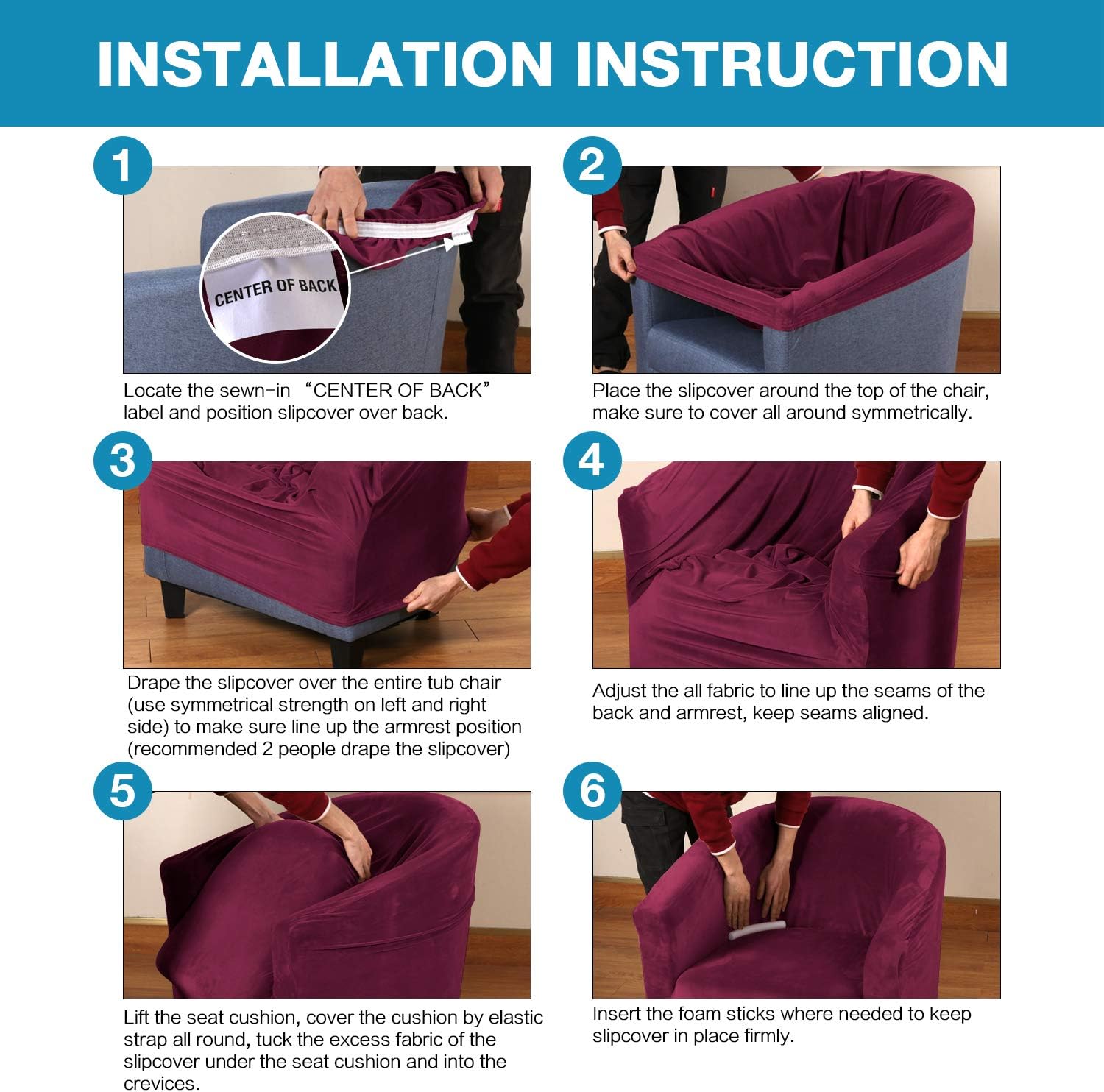 INSTALLATION INSTRUCTION

1

CENTER OF BACK

Locate the sewn-in “CENTER OF BACK” label and position slipcover over back.

2

Place the slipcover around the top of the chair, make sure to cover all around symmetrically.

3

Drape the slipcover over the entire tub chair (use symmetrical strength on left and right side) to make sure line up the armrest position (recommended 2 people drape the slipcover)

4

Adjust the all fabric to line up the seams of the back and armrest, keep seams aligned.

5

Lift the seat cushion, cover the cushion by elastic strap all round, tuck the excess fabric of the slipcover under the seat cushion and into the crevices.

6

Insert the foam sticks where needed to keep slipcover in place firmly.