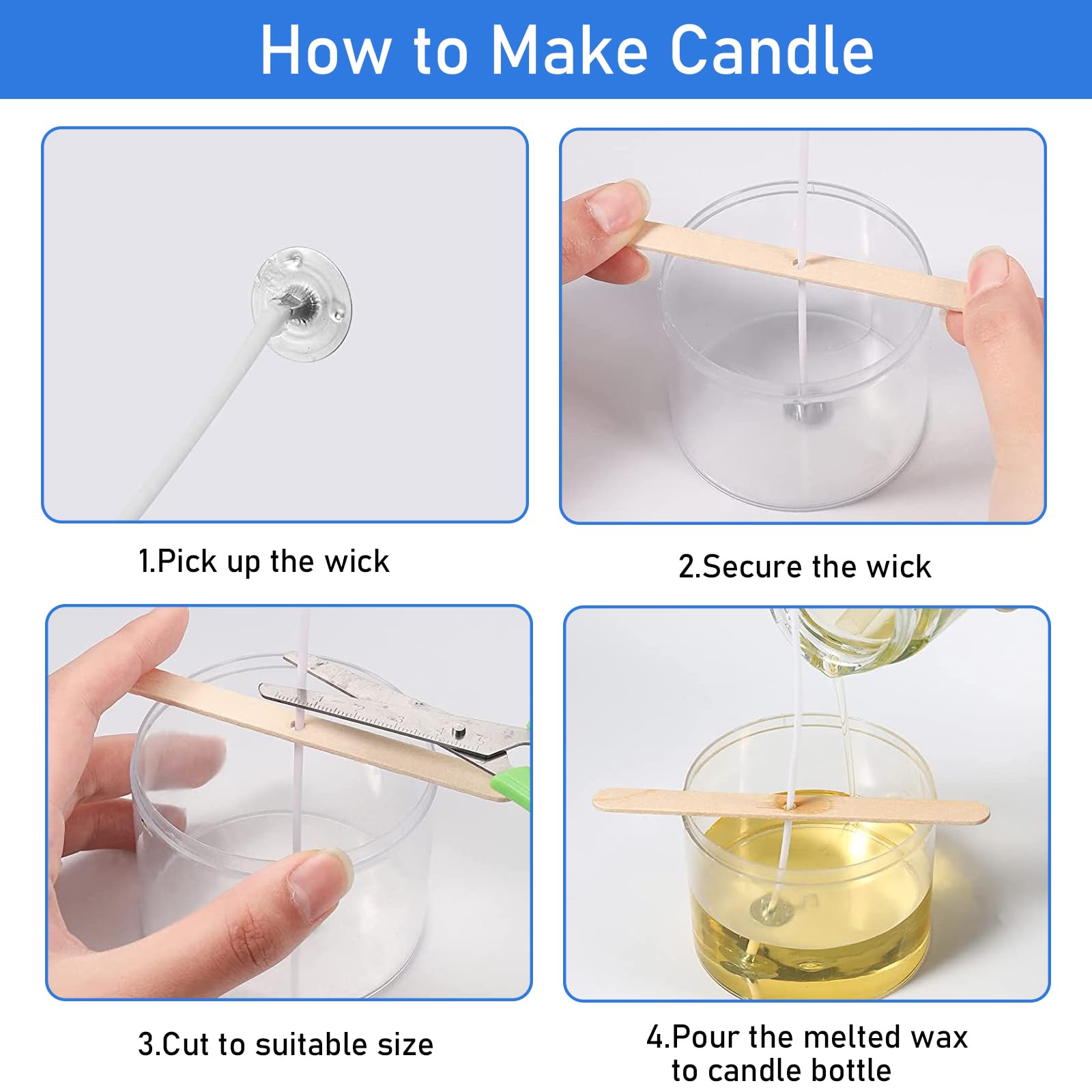 How to Make Candle

1.Pick up the wick

2.Secure the wick

3.Cut to suitable size

4.Pour the melted wax to candle bottle