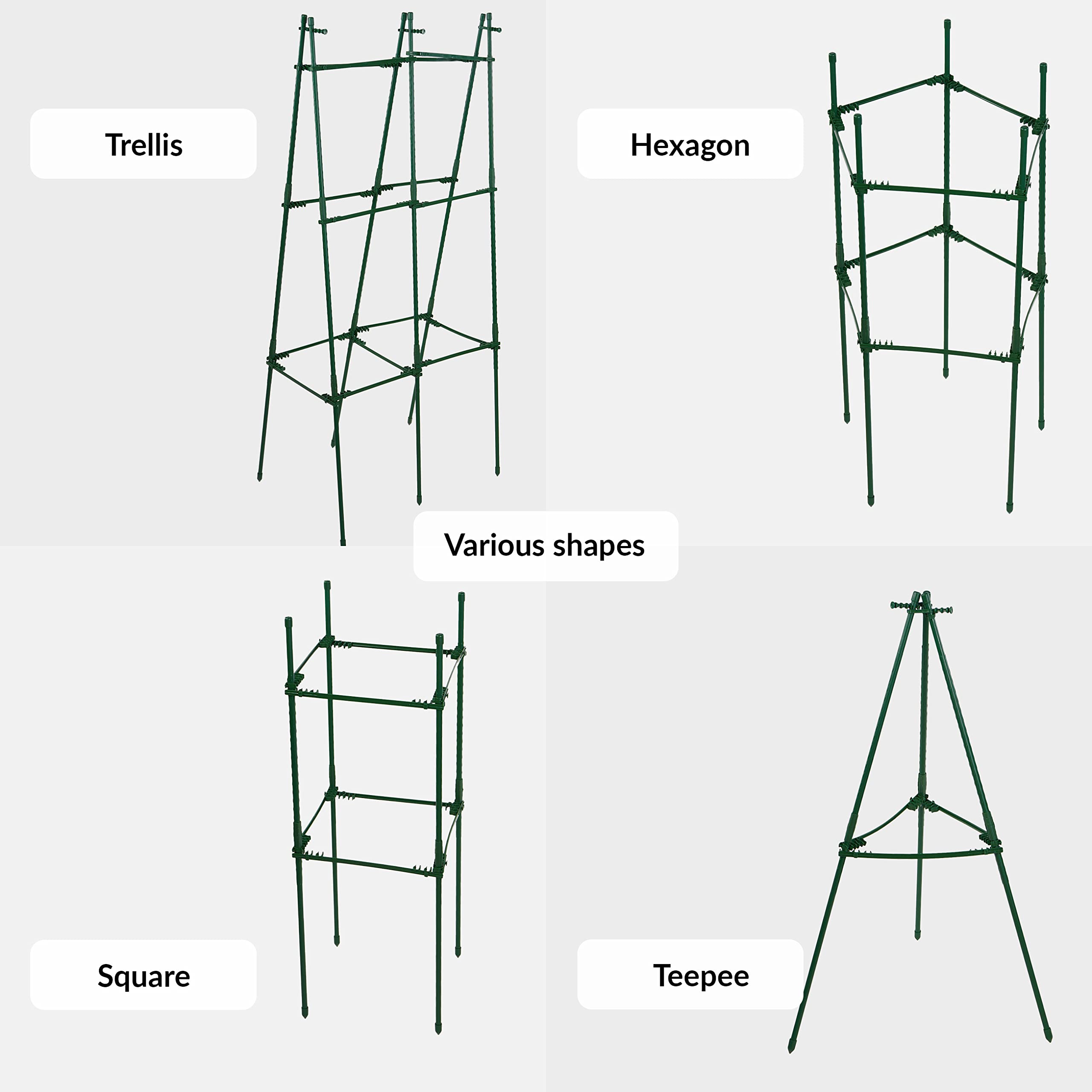 Trellis

Hexagon

Various shapes

Square

Teepee