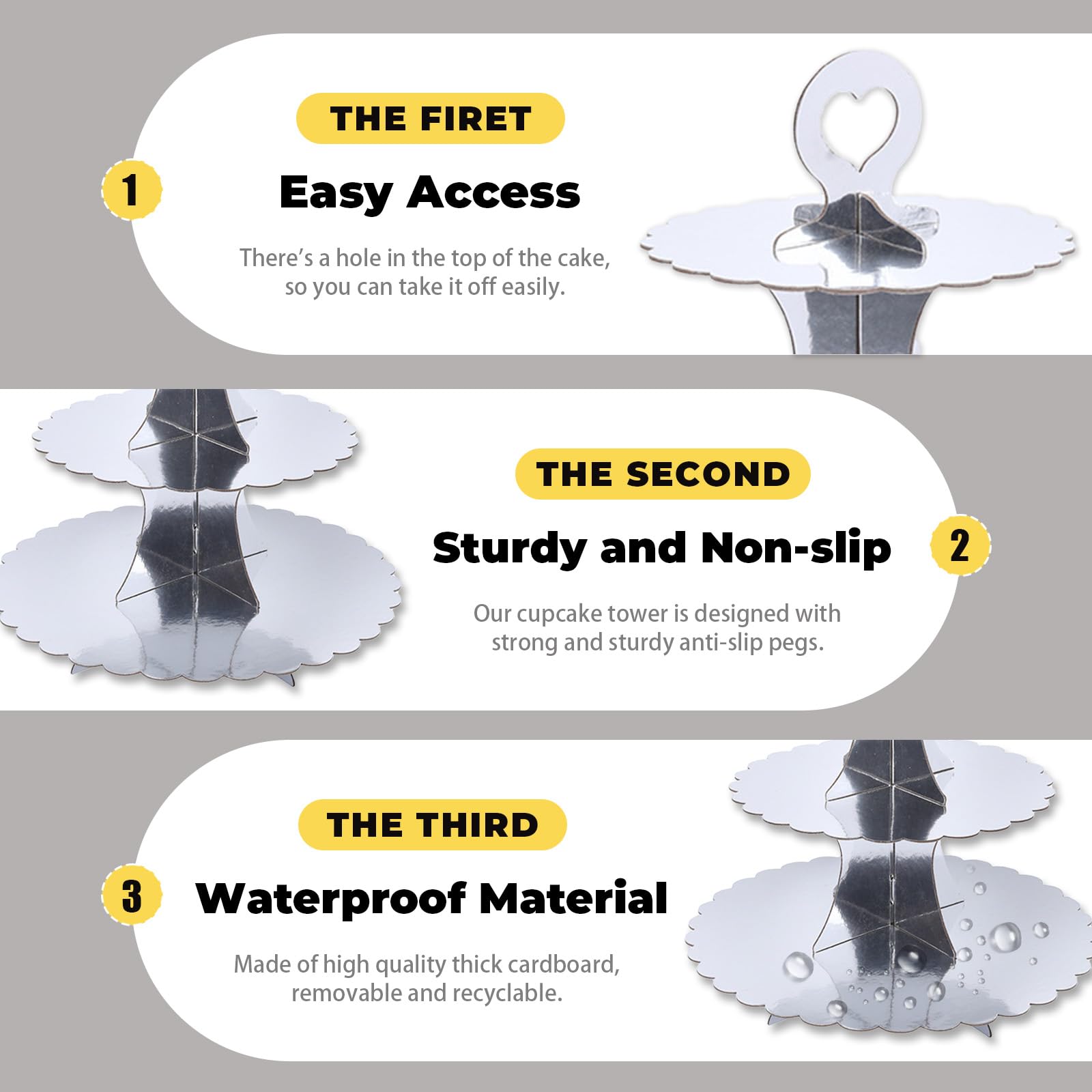 THE FIRET

1

Easy Access

There's a hole in the top of the cake, so you can take it off easily.

THE SECOND

Sturdy and Non-slip

2

Our cupcake tower is designed with strong and sturdy anti-slip pegs.

THE THIRD

3

Waterproof Material

Made of high quality thick cardboard, removable and recyclable.