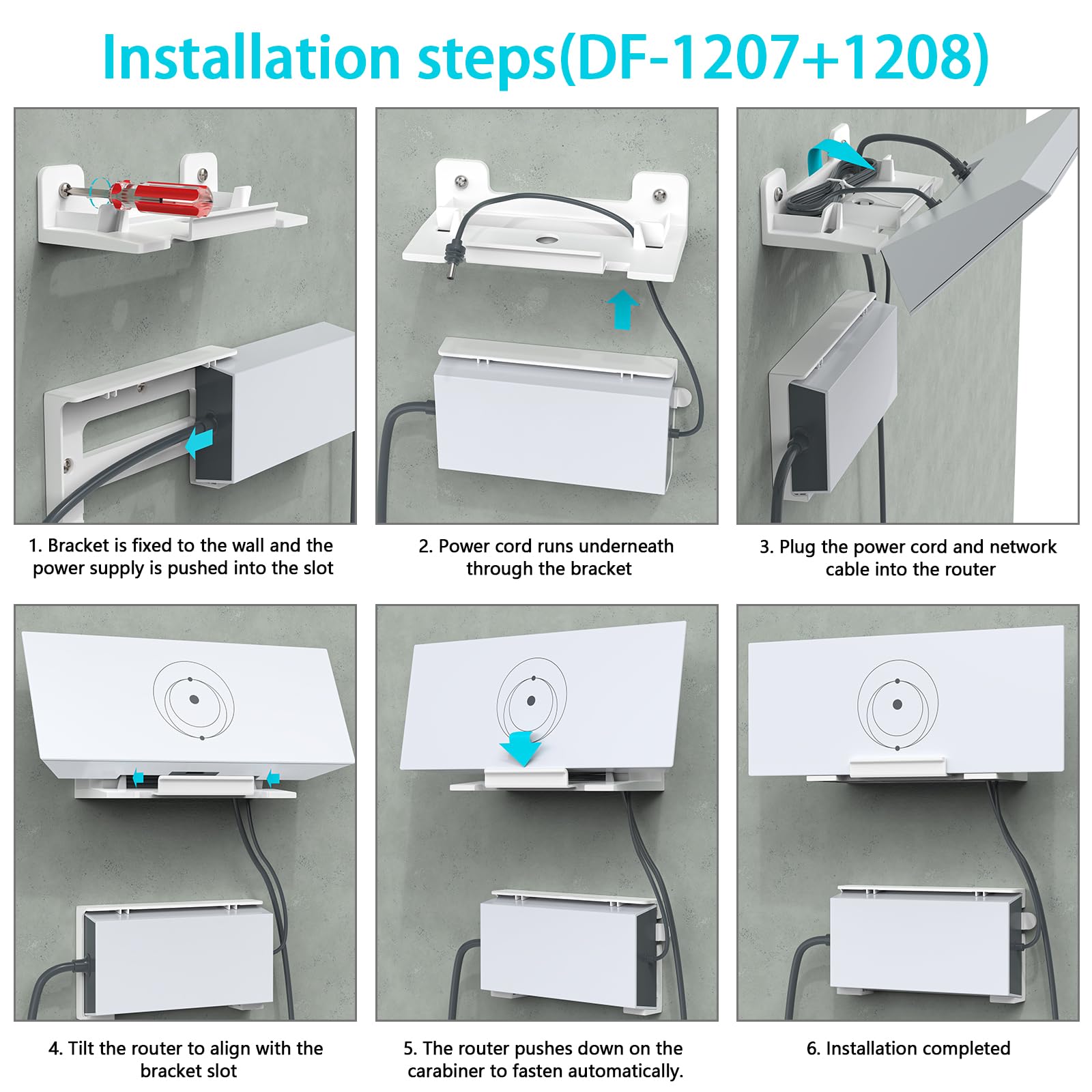 Installation steps(DF-1207+1208)

1. Bracket is fixed to the wall and the power supply is pushed into the slot

2. Power cord runs underneath through the bracket

3. Plug the power cord and network cable into the router

4. Tilt the router to align with the bracket slot

5. The router pushes down on the carabiner to fasten automatically.

6. Installation completed