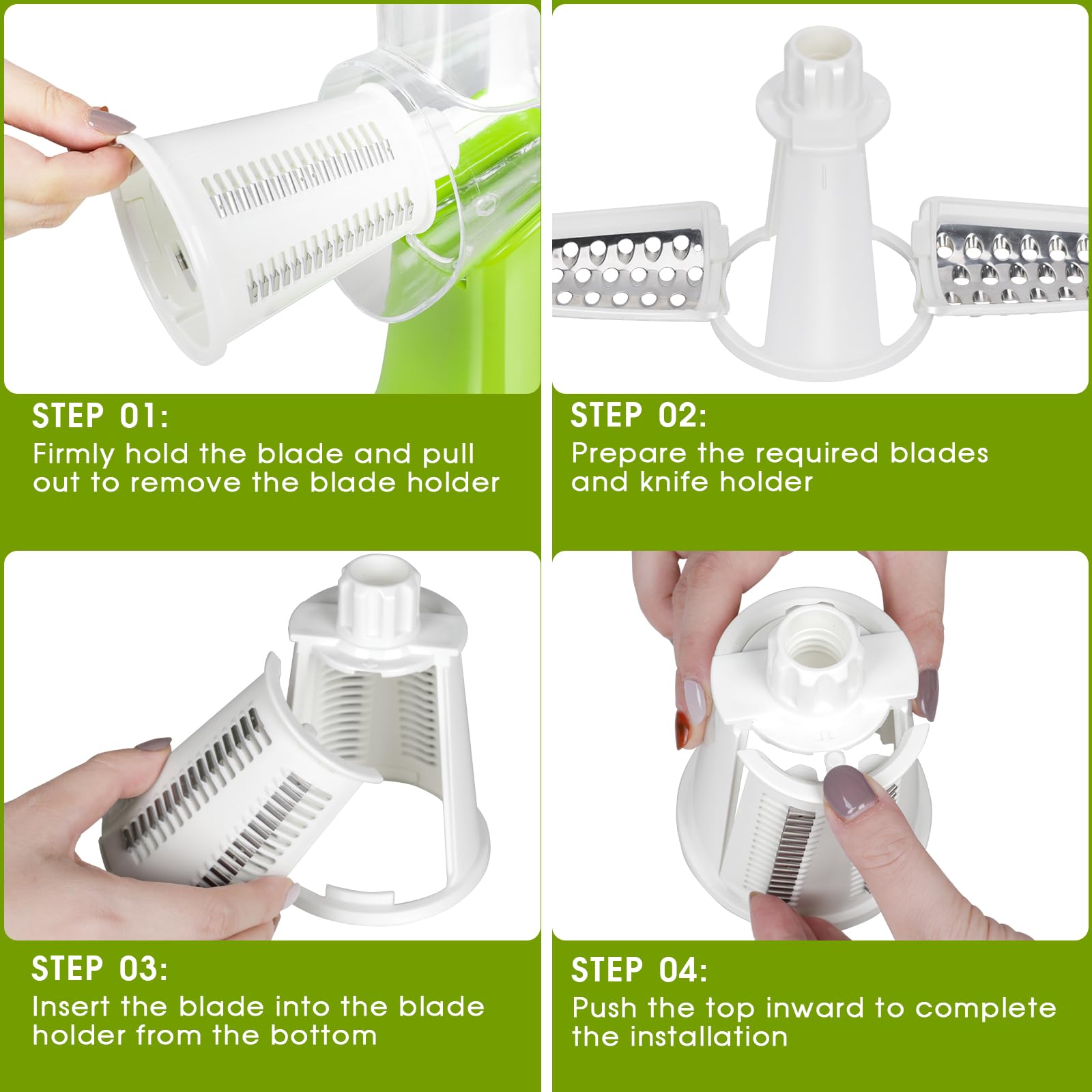 STEP 01:
Firmly hold the blade and pull out to remove the blade holder

STEP 02:
Prepare the required blades and knife holder

STEP 03:
Insert the blade into the blade holder from the bottom

STEP 04:
Push the top inward to complete the installation