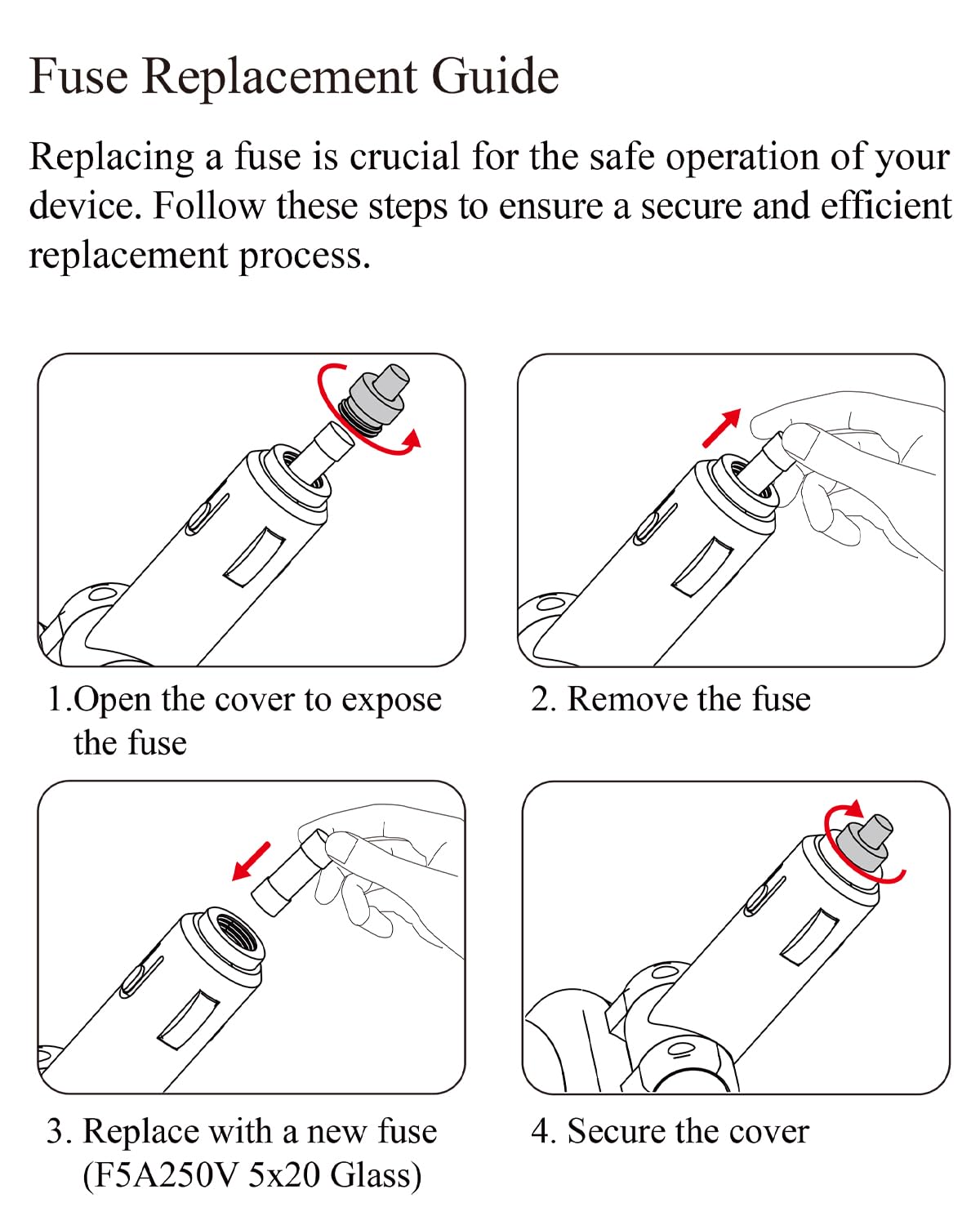 Fuse Replacement Guide

Replacing a fuse is crucial for the safe operation of your device. Follow these steps to ensure a secure and efficient replacement process.

1.Open the cover to expose the fuse

2. Remove the fuse

3. Replace with a new fuse (F5A250V 5x20 Glass)

4. Secure the cover