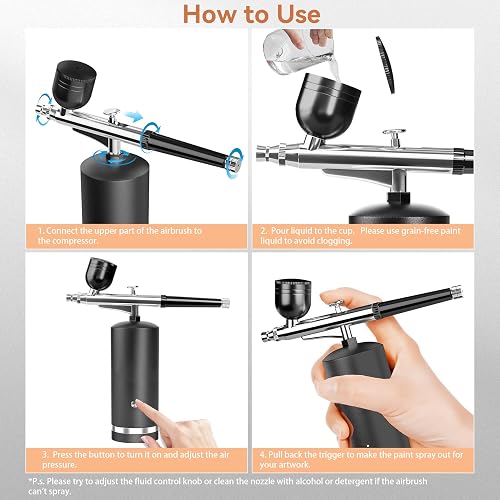 How to Use

1. Connect the upper part of the airbrush to the compressor.

2. Pour liquid to the cup. Please use grain-free paint liquid to avoid clogging.

3. Press the button to turn it on and adjust the air pressure.

4. Pull back the trigger to make the paint spray out for your artwork.

*P.s. Please try to adjust the fluid control knob or clean the nozzle with alcohol or detergent if the airbrush can't spray.