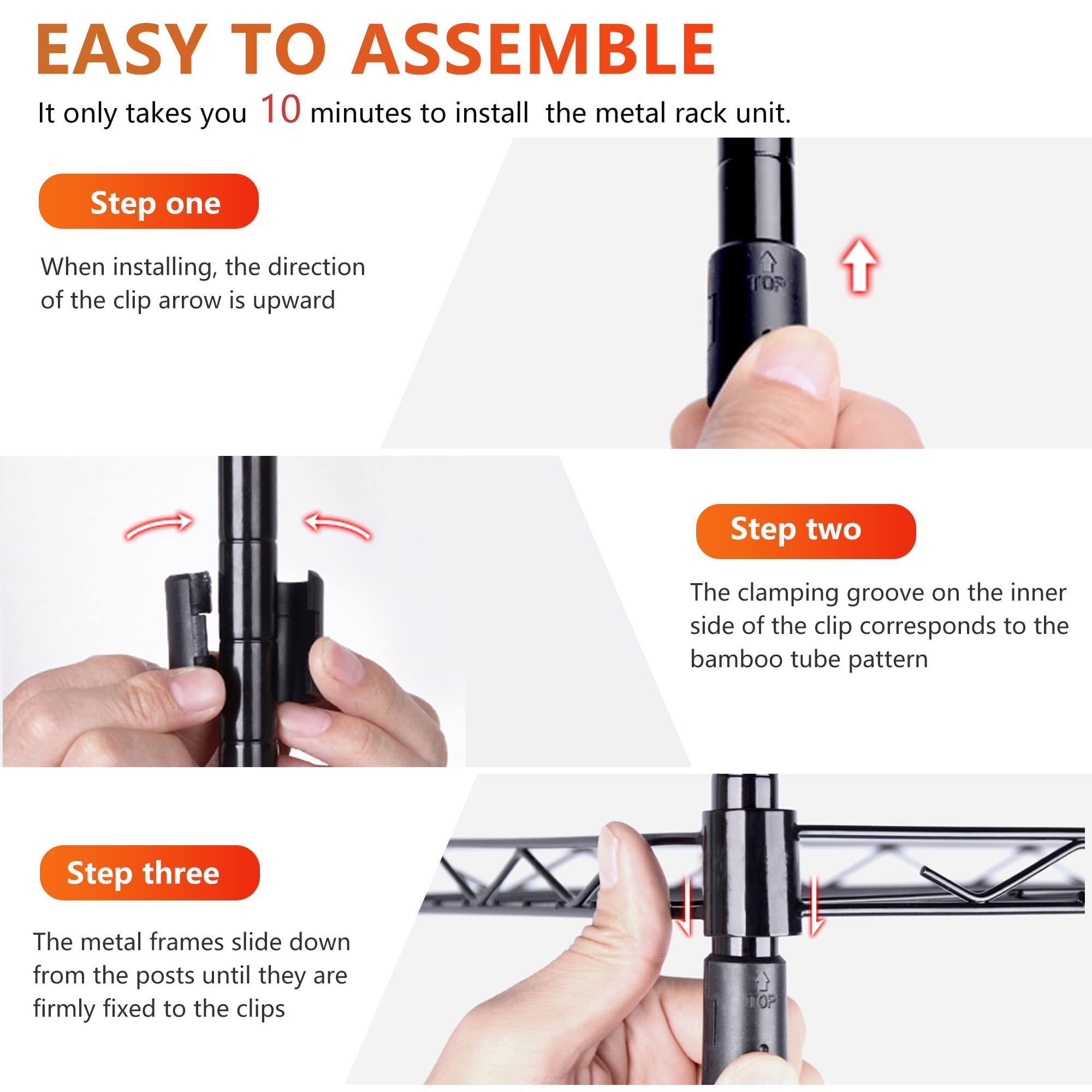 EASY TO ASSEMBLE

It only takes you 10 minutes to install the metal rack unit.

Step one

When installing, the direction of the clip arrow is upward

TOP

Step two

The clamping groove on the inner side of the clip corresponds to the bamboo tube pattern

Step three

The metal frames slide down from the posts until they are firmly fixed to the clips

TOP