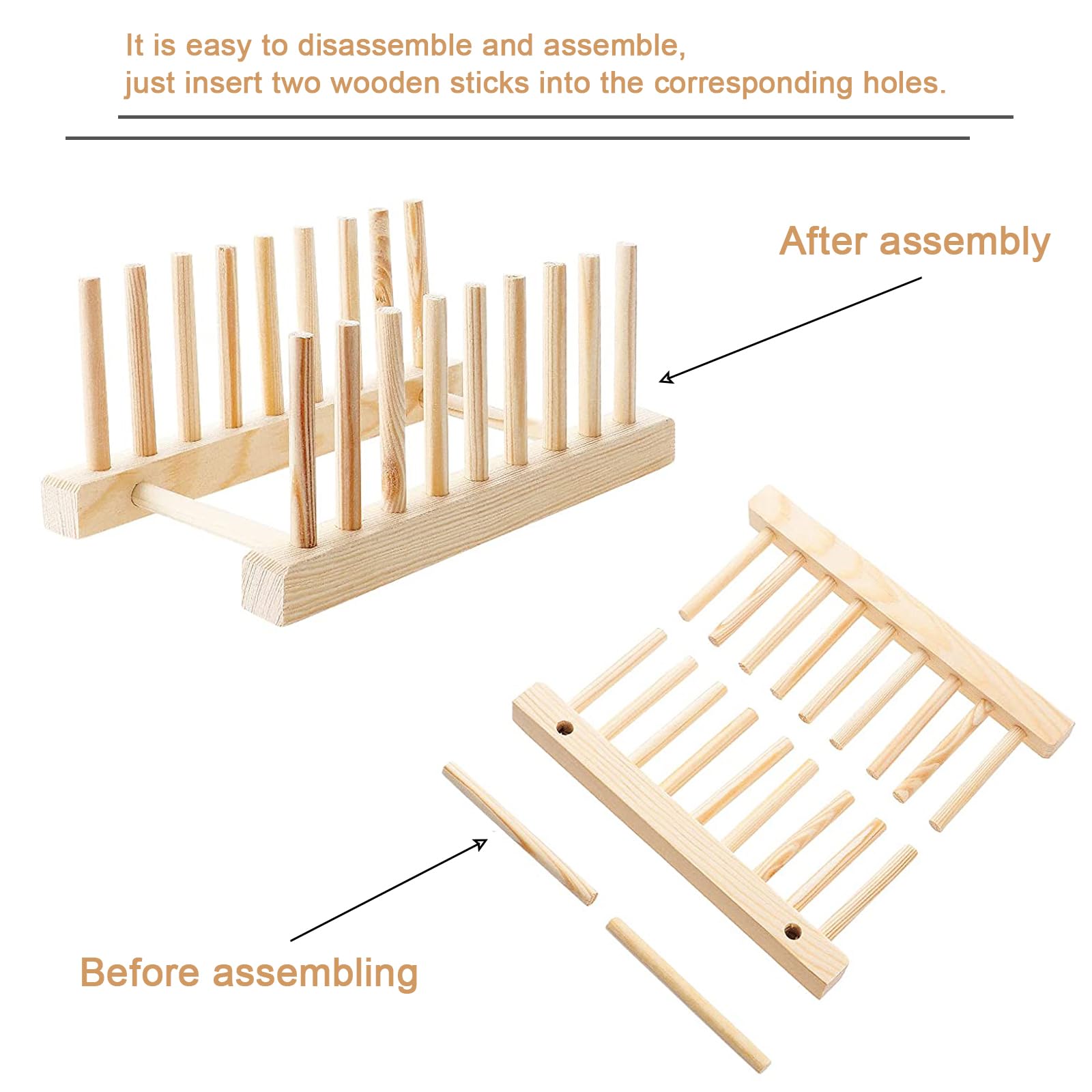 It is easy to disassemble and assemble,
just insert two wooden sticks into the corresponding holes.

After assembly

Before assembling