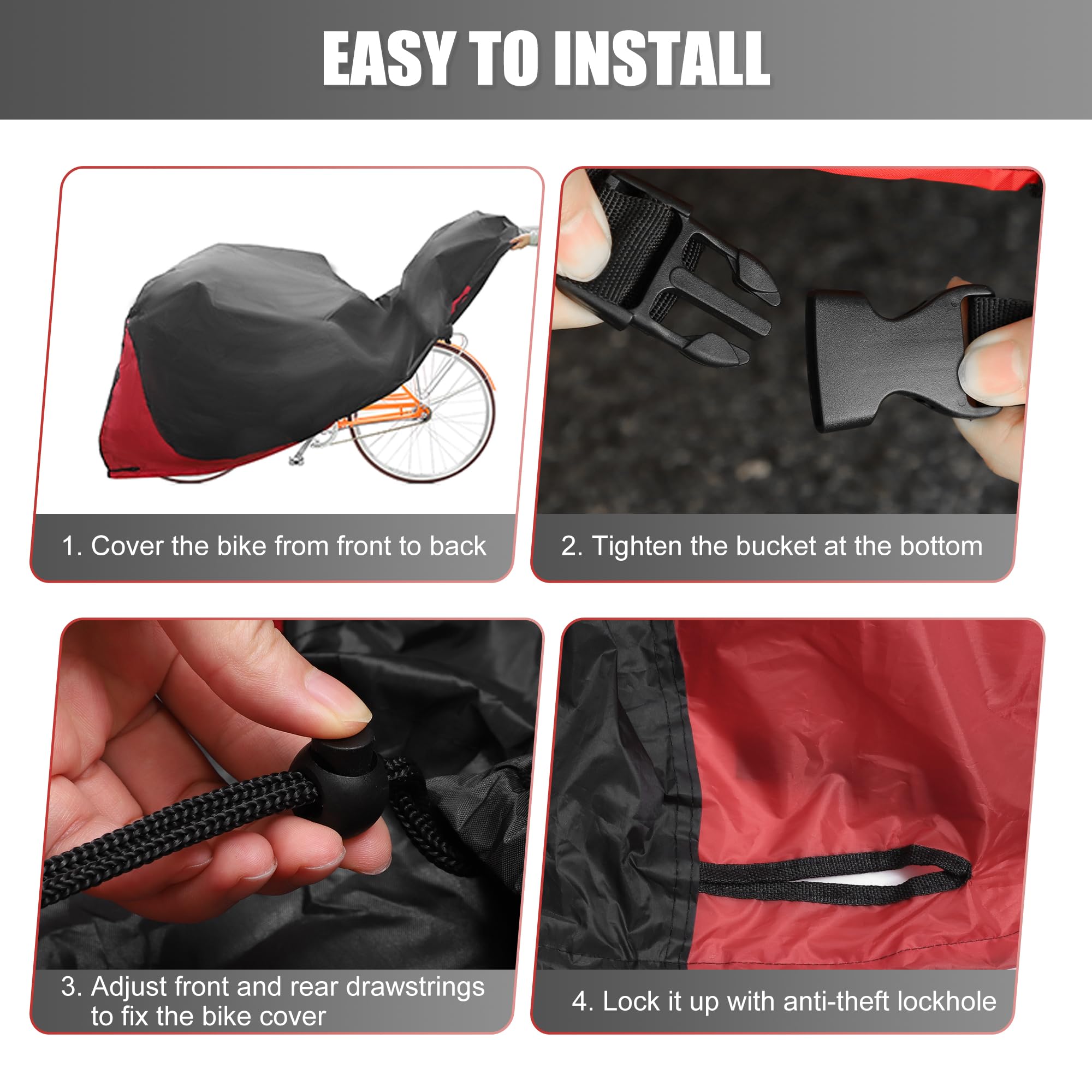 EASY TO INSTALL

1. Cover the bike from front to back

2. Tighten the bucket at the bottom

3. Adjust front and rear drawstrings to fix the bike cover

4. Lock it up with anti-theft lockhole