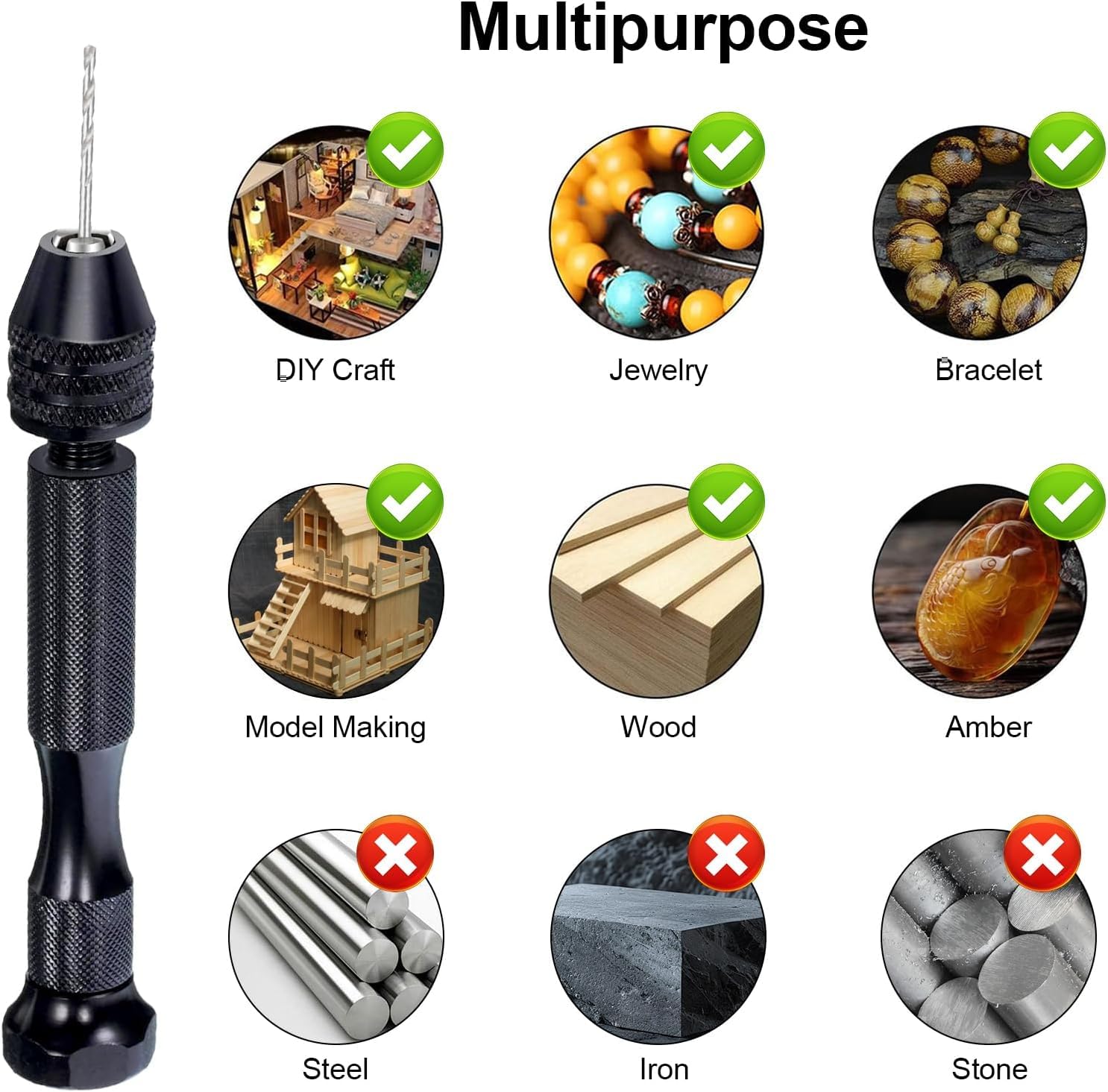 Multipurpose

DIY Craft

Jewelry

Bracelet

Model Making

Wood

Amber

Steel

Iron

Stone