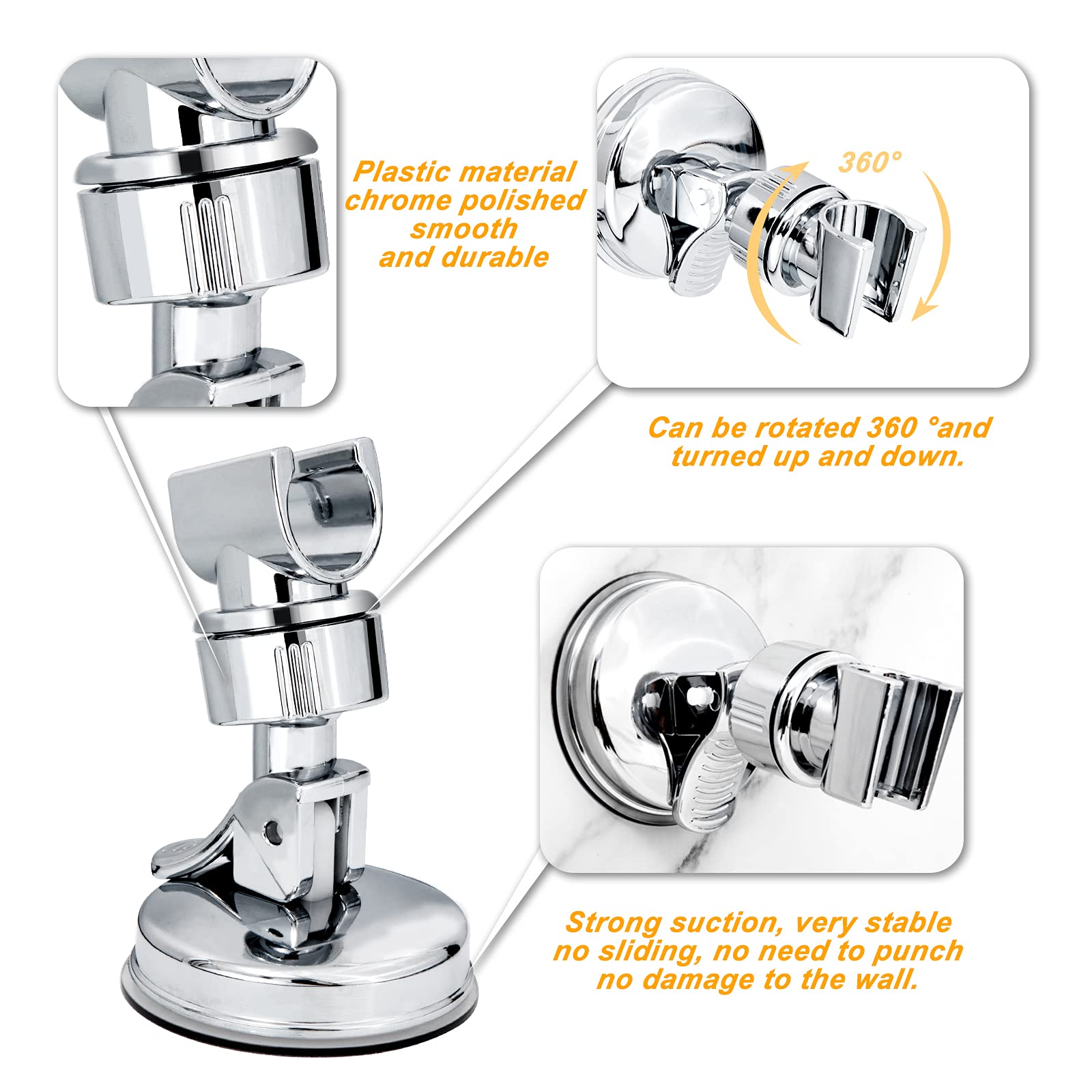 Plastic material chrome polished smooth and durable

360°

Can be rotated 360 °and turned up and down.

Strong suction, very stable no sliding, no need to punch no damage to the wall.