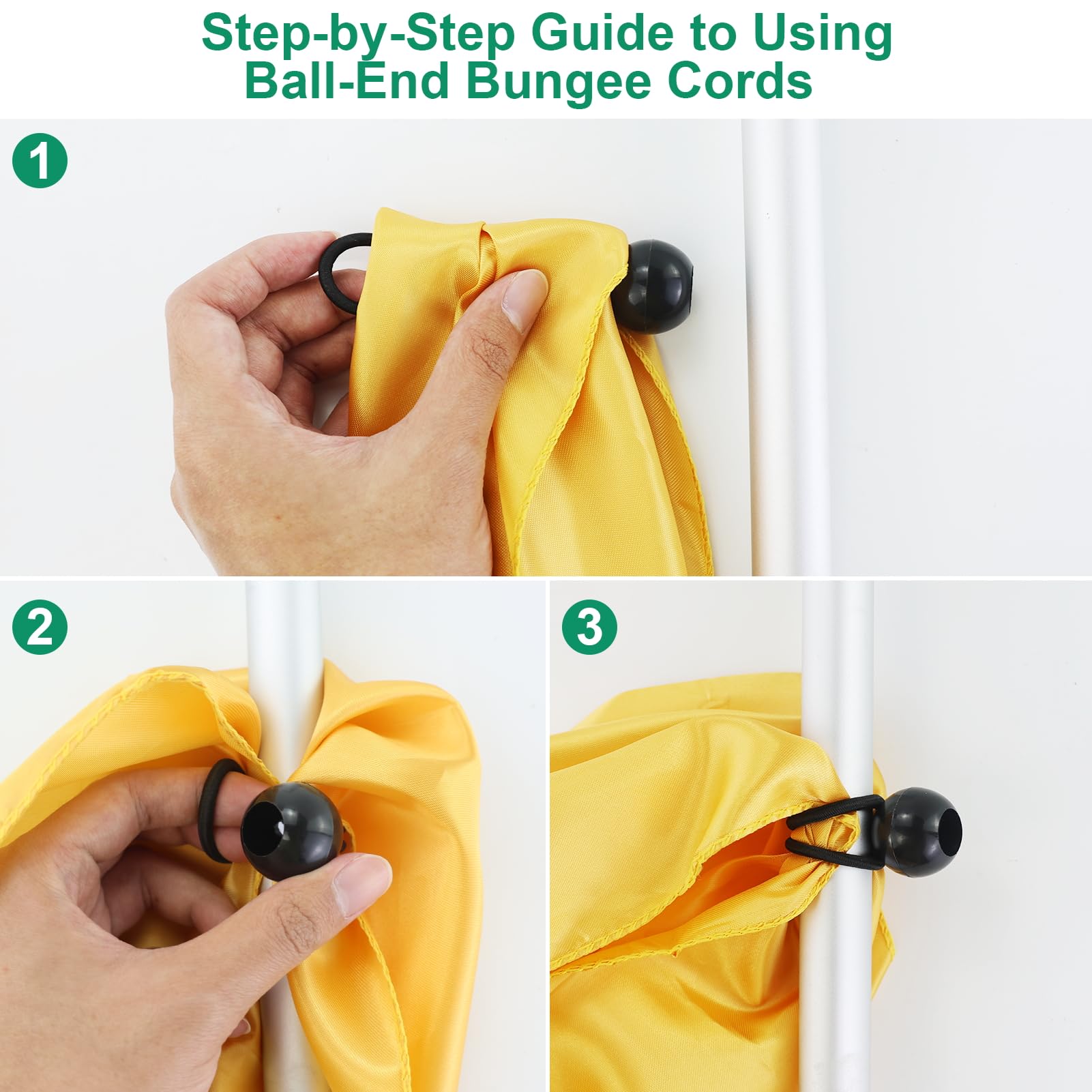 Step-by-Step Guide to Using Ball-End Bungee Cords

1

2

3