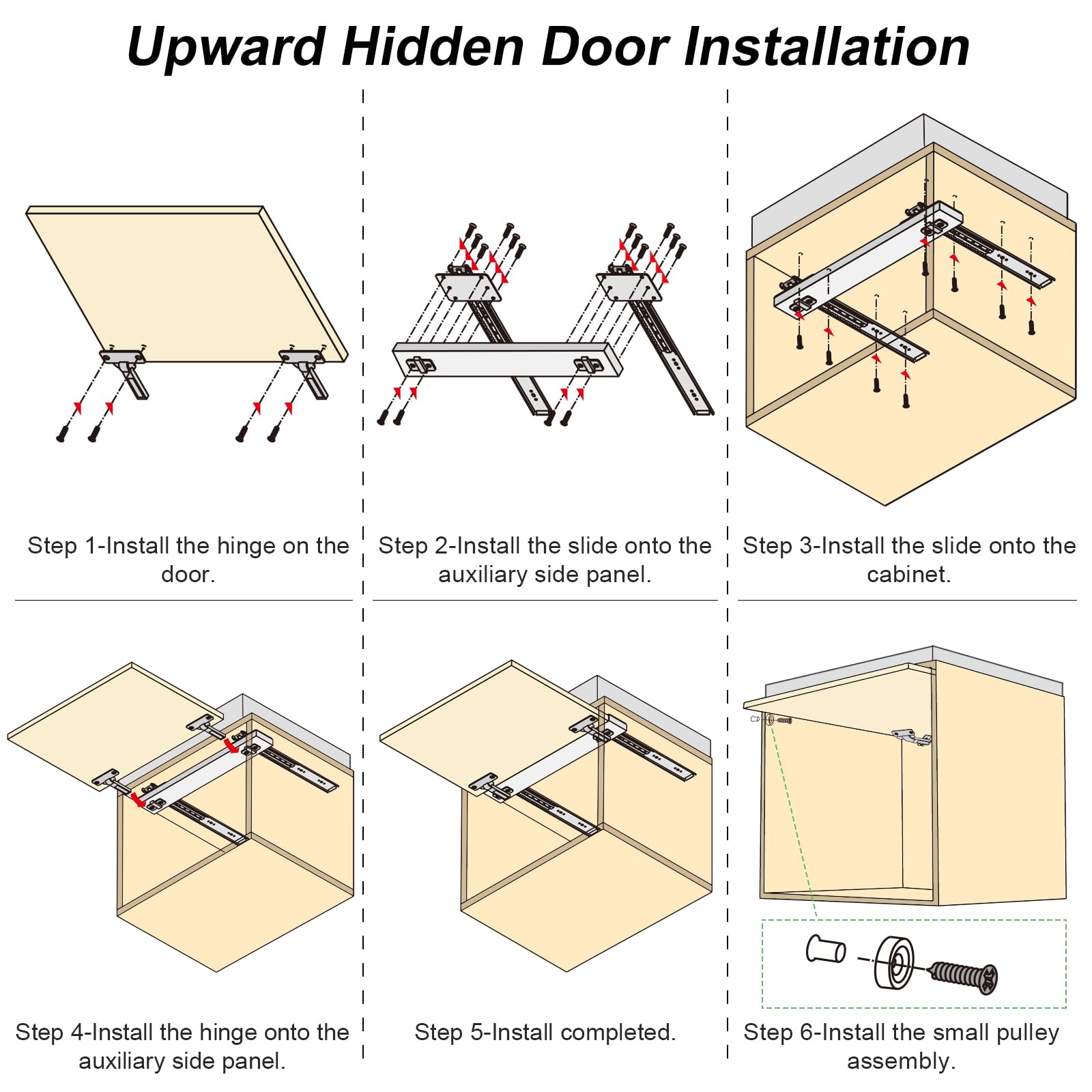 Upward Hidden Door Installation

Step 1-Install the hinge on the door.

Step 2-Install the slide onto the auxiliary side panel.

Step 3-Install the slide onto the cabinet.

Step 4-Install the hinge onto the auxiliary side panel.

Step 5-Install completed.

Step 6-Install the small pulley assembly.