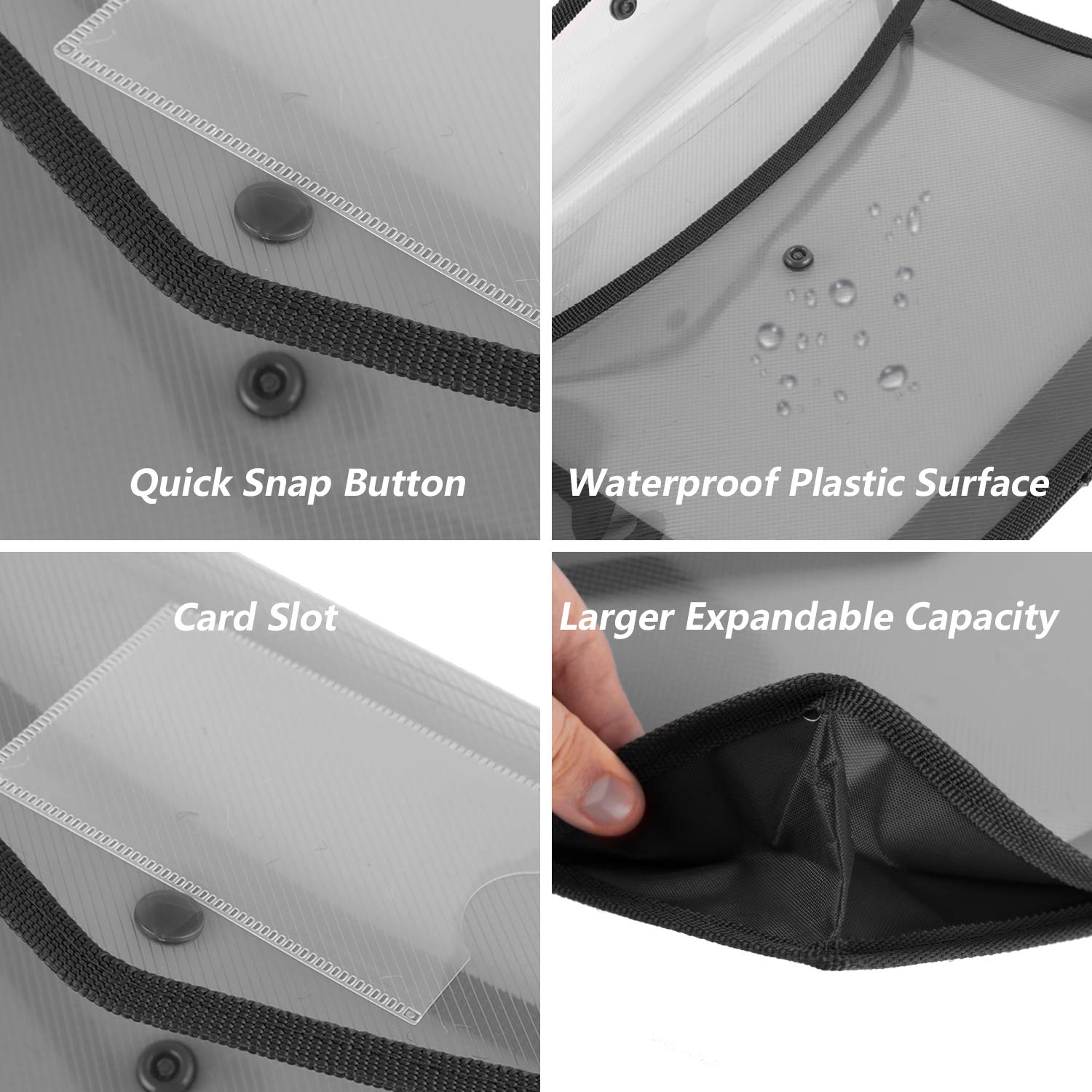 Quick Snap Button

Waterproof Plastic Surface

Card Slot

Larger Expandable Capacity