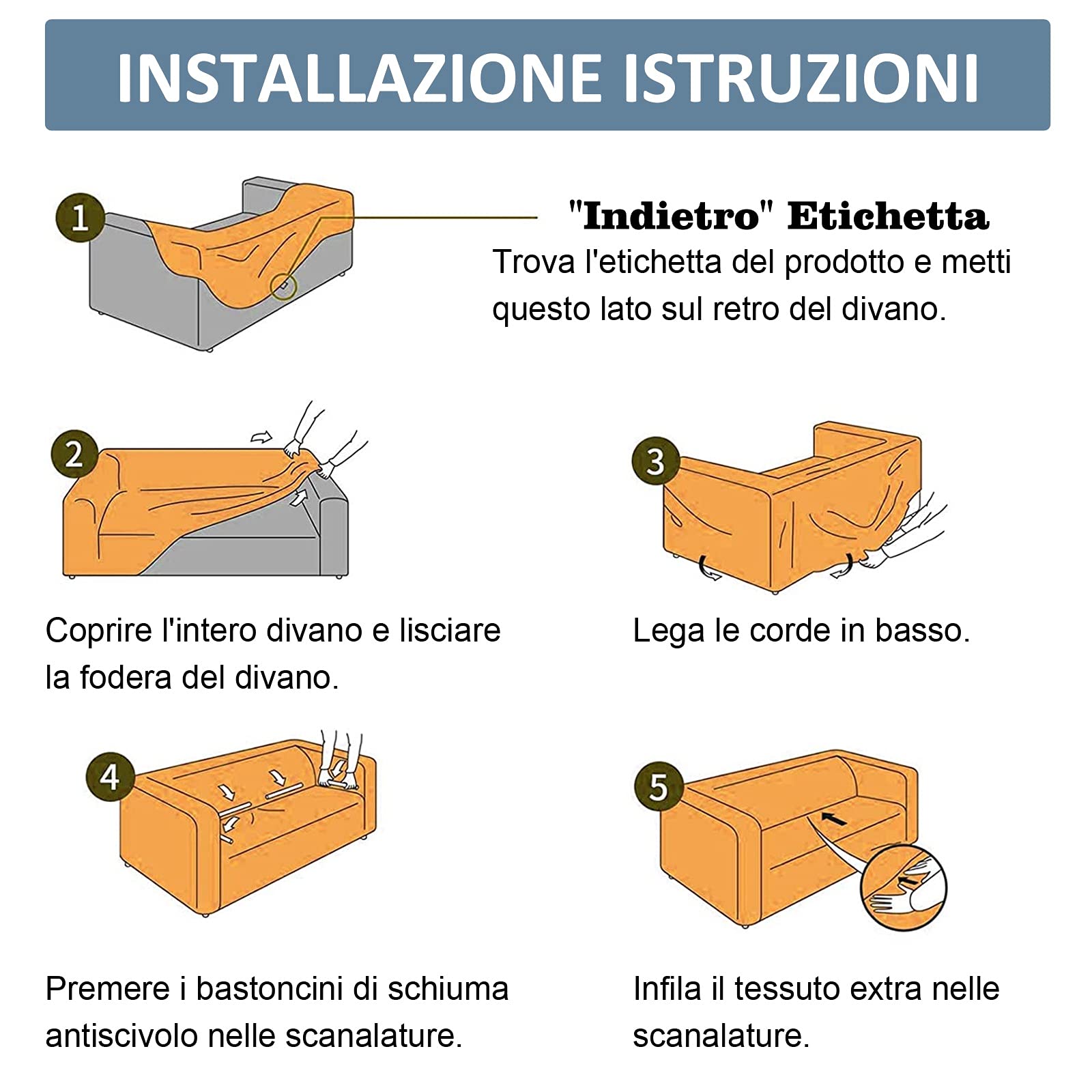 INSTALLAZIONE ISTRUZIONI

1

"Indietro" Etichetta
Trova l'etichetta del prodotto e metti questo lato sul retro del divano.

2

Coprire l'intero divano e lisciare la fodera del divano.

3

Lega le corde in basso.

4

Premere i bastoncini di schiuma antiscivolo nelle scanalature.

5

Infila il tessuto extra nelle scanalature.