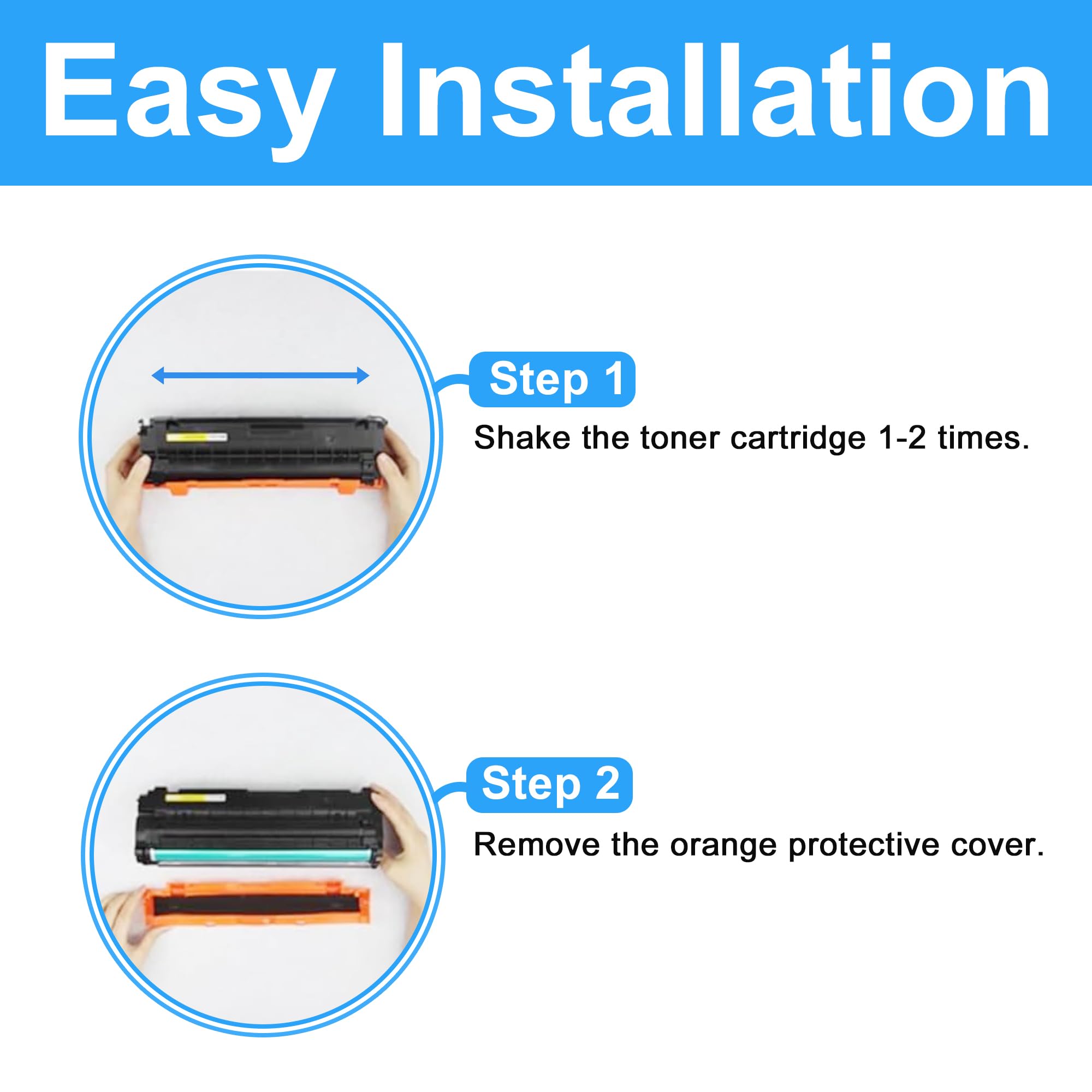 Easy Installation

Step 1

Shake the toner cartridge 1-2 times.

Step 2

Remove the orange protective cover.