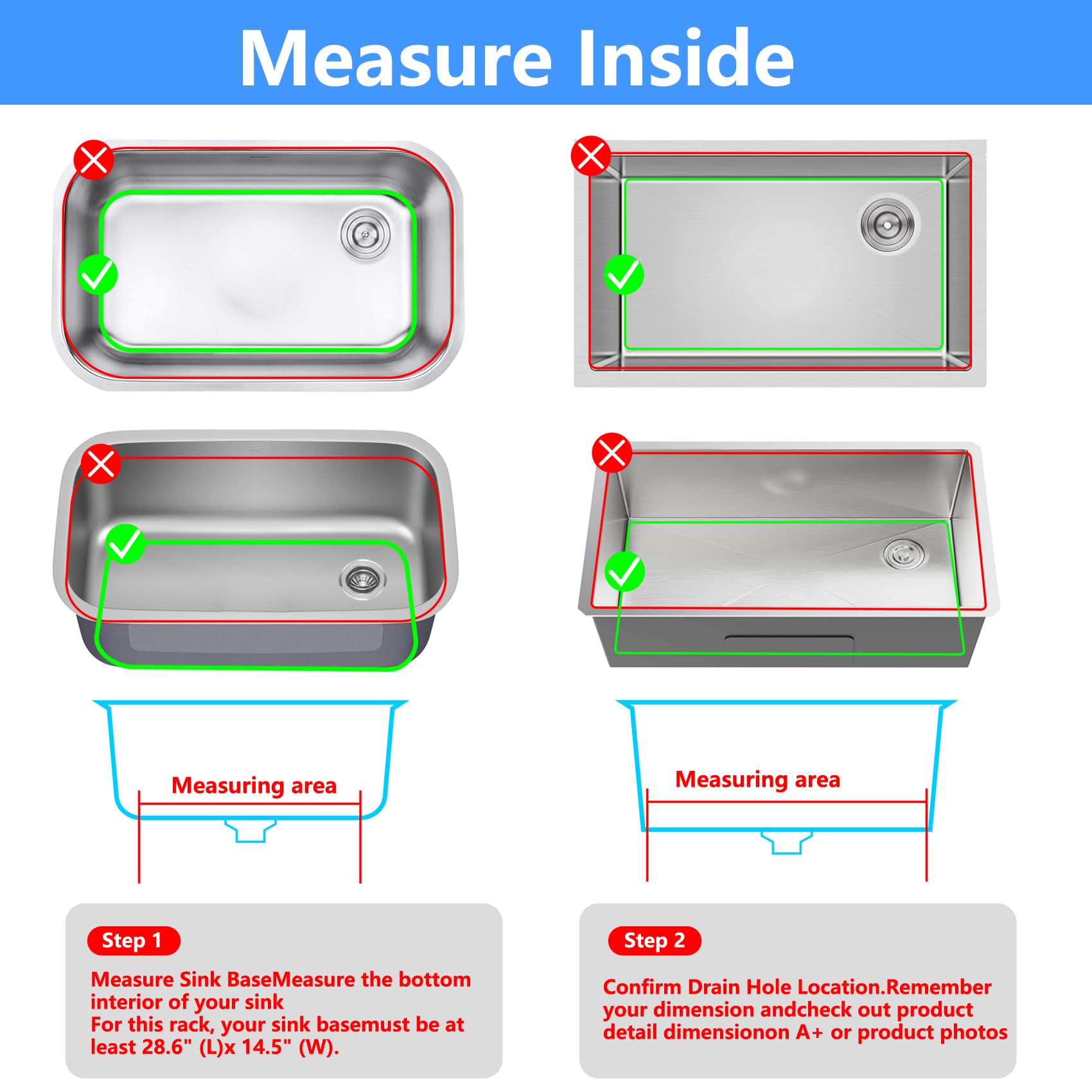 Measure Inside

Measuring area

Measuring area

Step 1

Measure Sink BaseMeasure the bottom interior of your sink
For this rack, your sink basemust be at least 28.6" (L)x 14.5" (W).

Step 2

Confirm Drain Hole Location.Remember your dimension andcheck out product detail dimensionon A+ or product photos