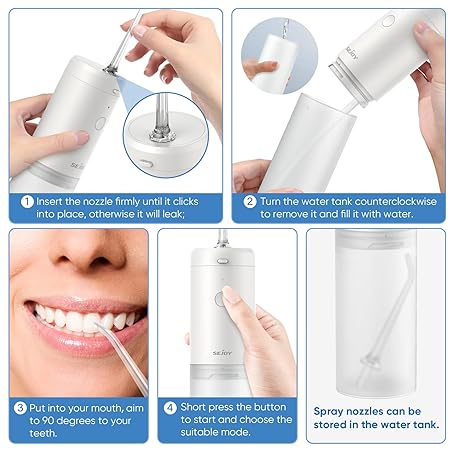 SEJOY

1 Insert the nozzle firmly until it clicks into place, otherwise it will leak;

SEJOY

2 Turn the water tank counterclockwise to remove it and fill it with water.

3 Put into your mouth, aim to 90 degrees to your teeth.

SEJOY

4 Short press the button to start and choose the suitable mode.

Spray nozzles can be stored in the water tank.