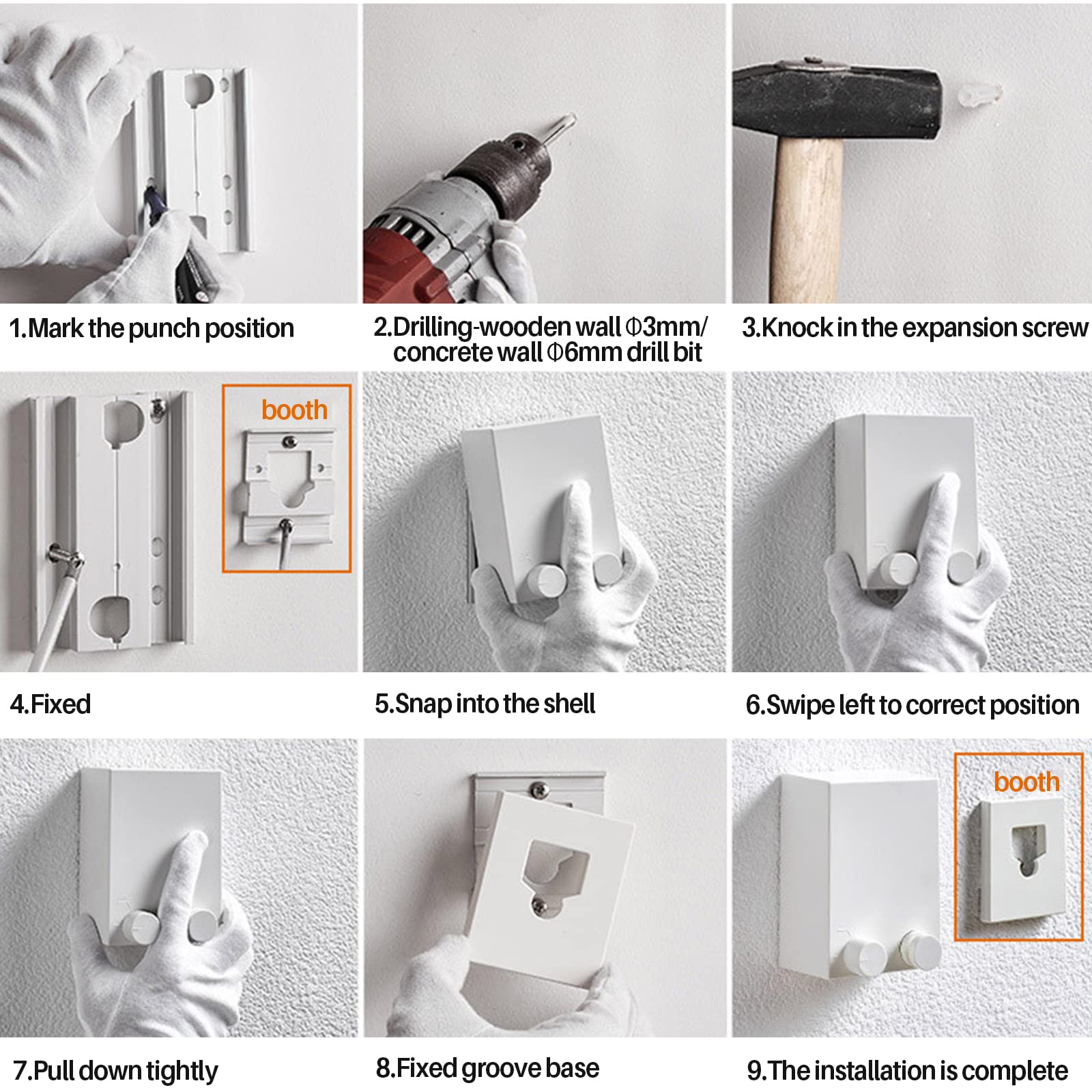 1.Mark the punch position

2.Drilling-wooden wall Φ3mm/ concrete wall Φ6mm drill bit

3.Knock in the expansion screw

booth

4.Fixed

5.Snap into the shell

6.Swipe left to correct position

booth

7.Pull down tightly

8.Fixed groove base

9.The installation is complete