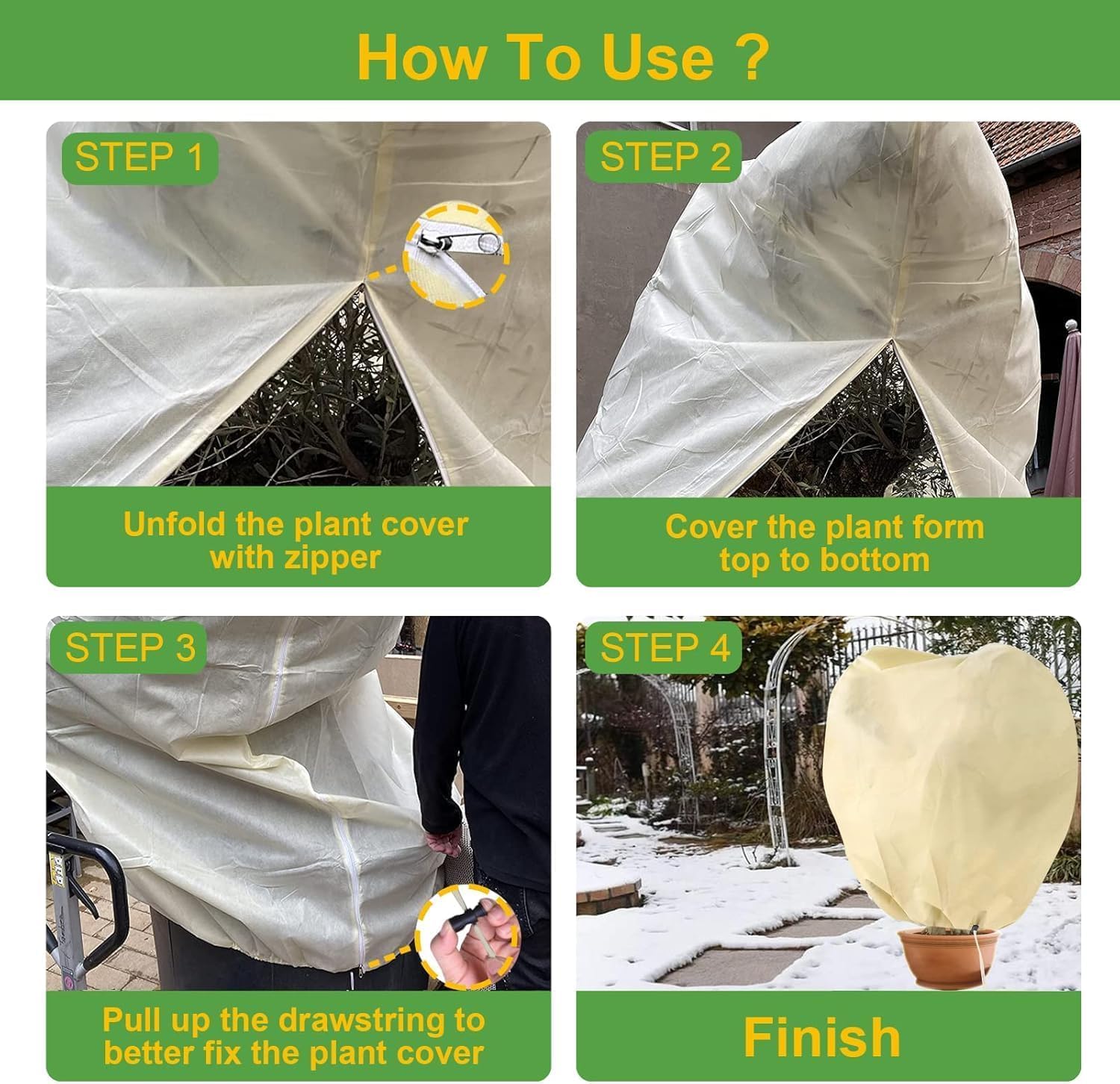 How To Use ?

STEP 1

Unfold the plant cover with zipper

STEP 2

Cover the plant form top to bottom

STEP 3

Pull up the drawstring to better fix the plant cover

STEP 4

Finish