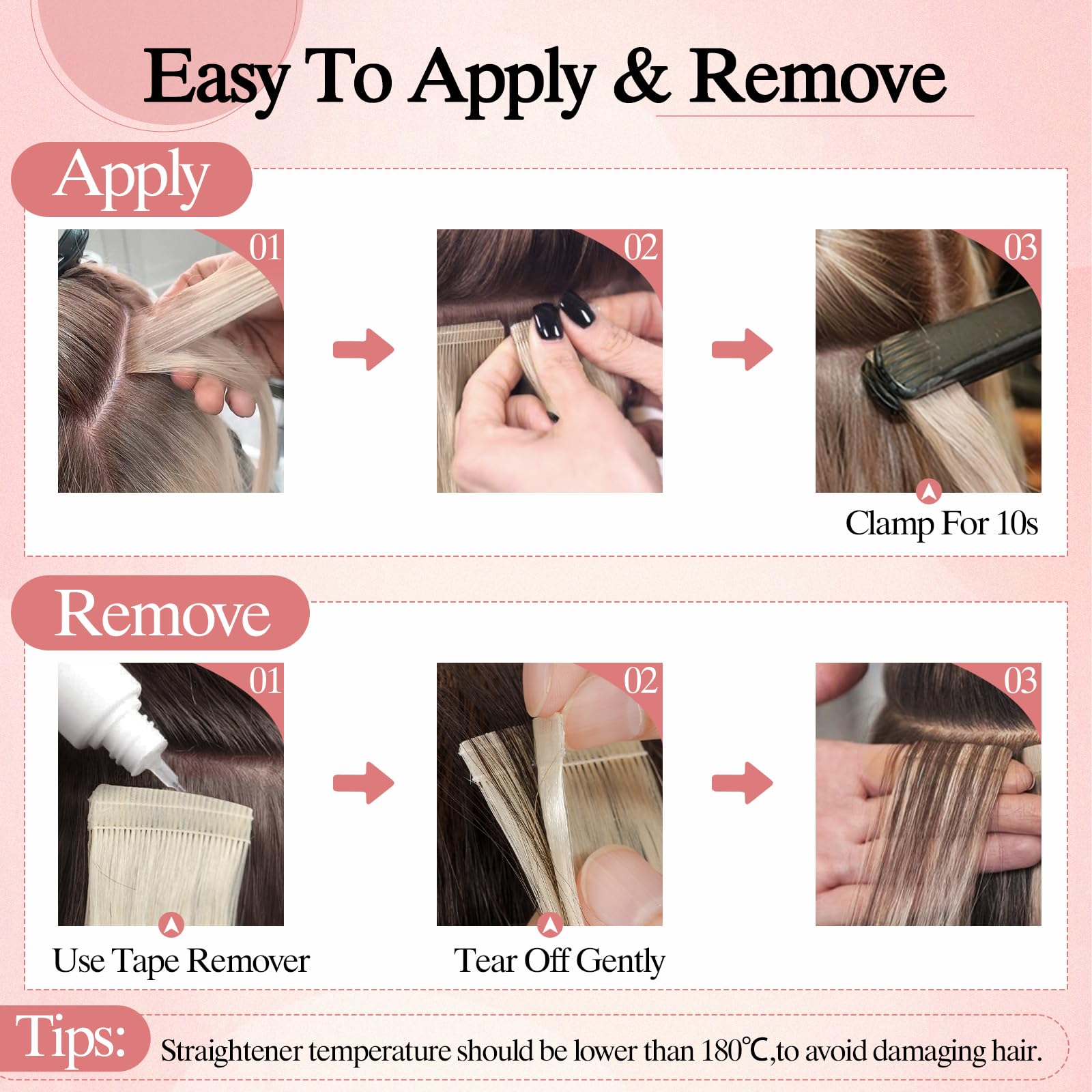 Easy To Apply & Remove

Apply

01

02

03

Clamp For 10s

Remove

01

02

03

Use Tape Remover

Tear Off Gently

Tips:

Straightener temperature should be lower than 180℃,to avoid damaging hair.