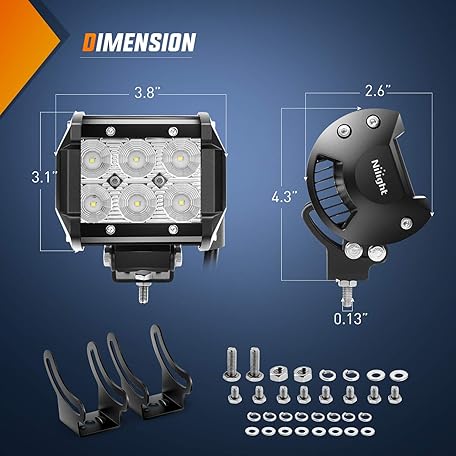 DIMENSION

3.8"

3.1"

2.6"

4.3"

Nilight

0.13"