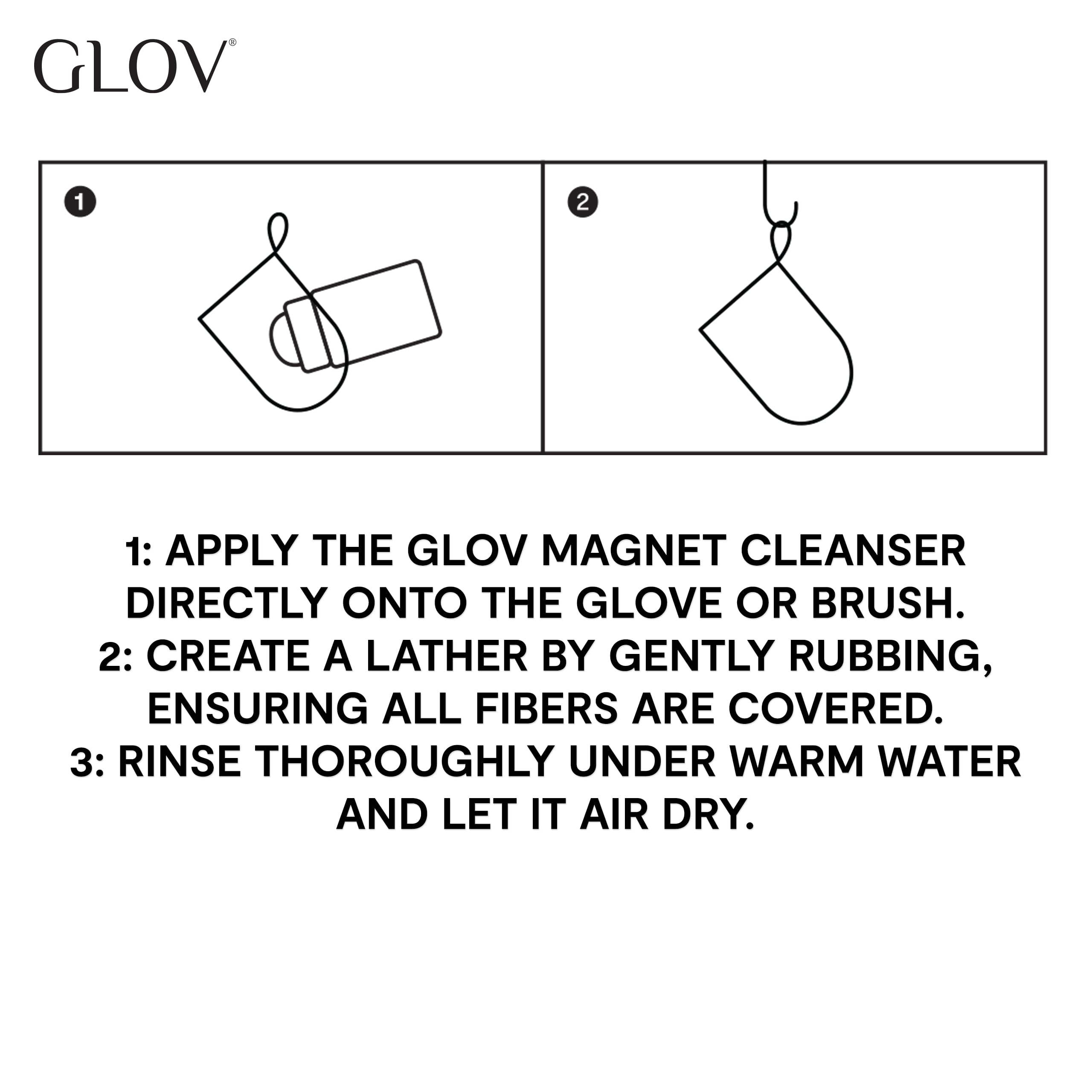 GLOV®

1

2

1: APPLY THE GLOV MAGNET CLEANSER DIRECTLY ONTO THE GLOVE OR BRUSH.
2: CREATE A LATHER BY GENTLY RUBBING, ENSURING ALL FIBERS ARE COVERED.
3: RINSE THOROUGHLY UNDER WARM WATER AND LET IT AIR DRY.