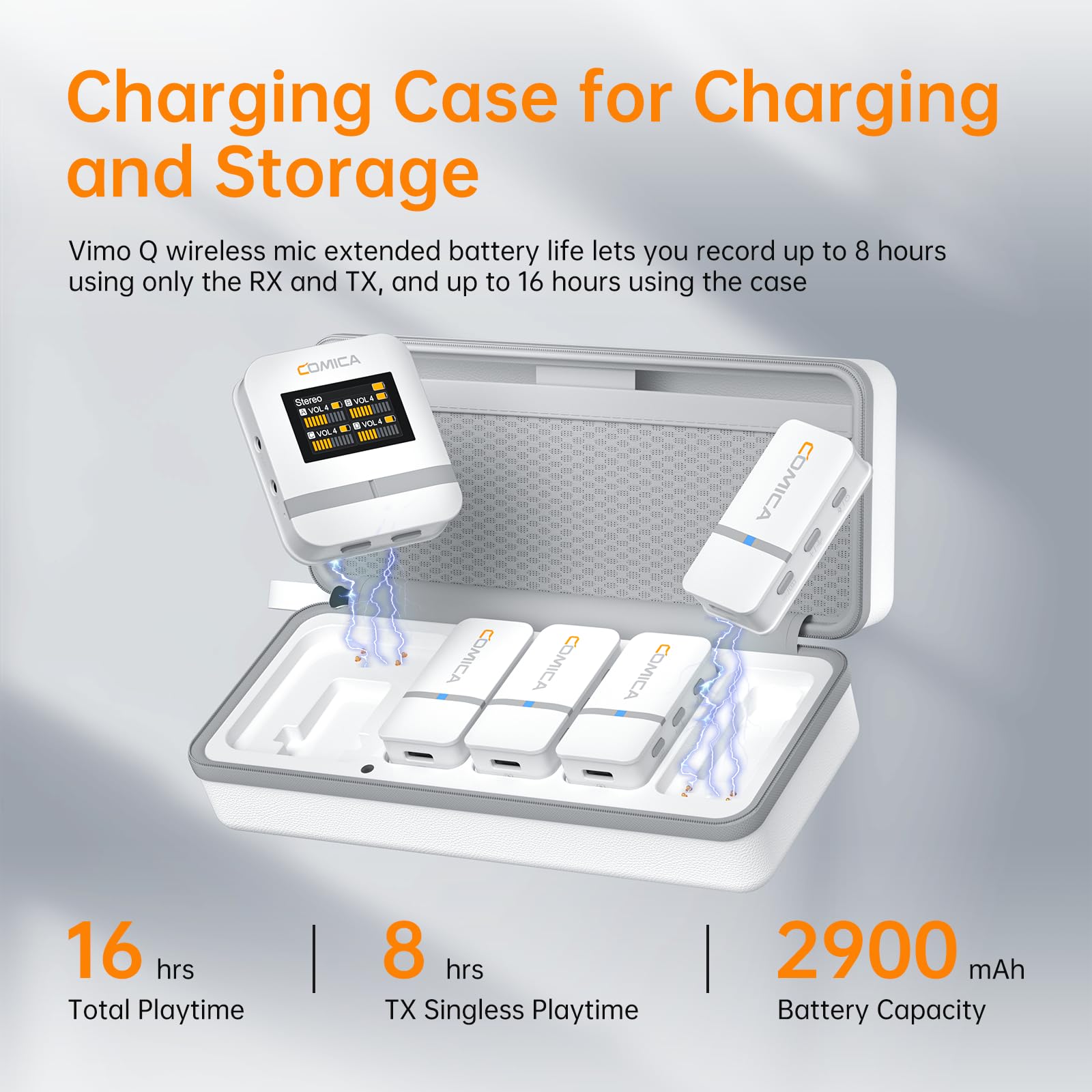 Charging Case for Charging and Storage

Vimo Q wireless mic extended battery life lets you record up to 8 hours using only the RX and TX, and up to 16 hours using the case

COMICA

Stereo
A VOL 4 B VOL 4
C VOL 4 D VOL 4

COMICA

COMICA

COMICA

COMICA

16 hrs
Total Playtime

8 hrs
TX Singless Playtime

2900 mAh
Battery Capacity