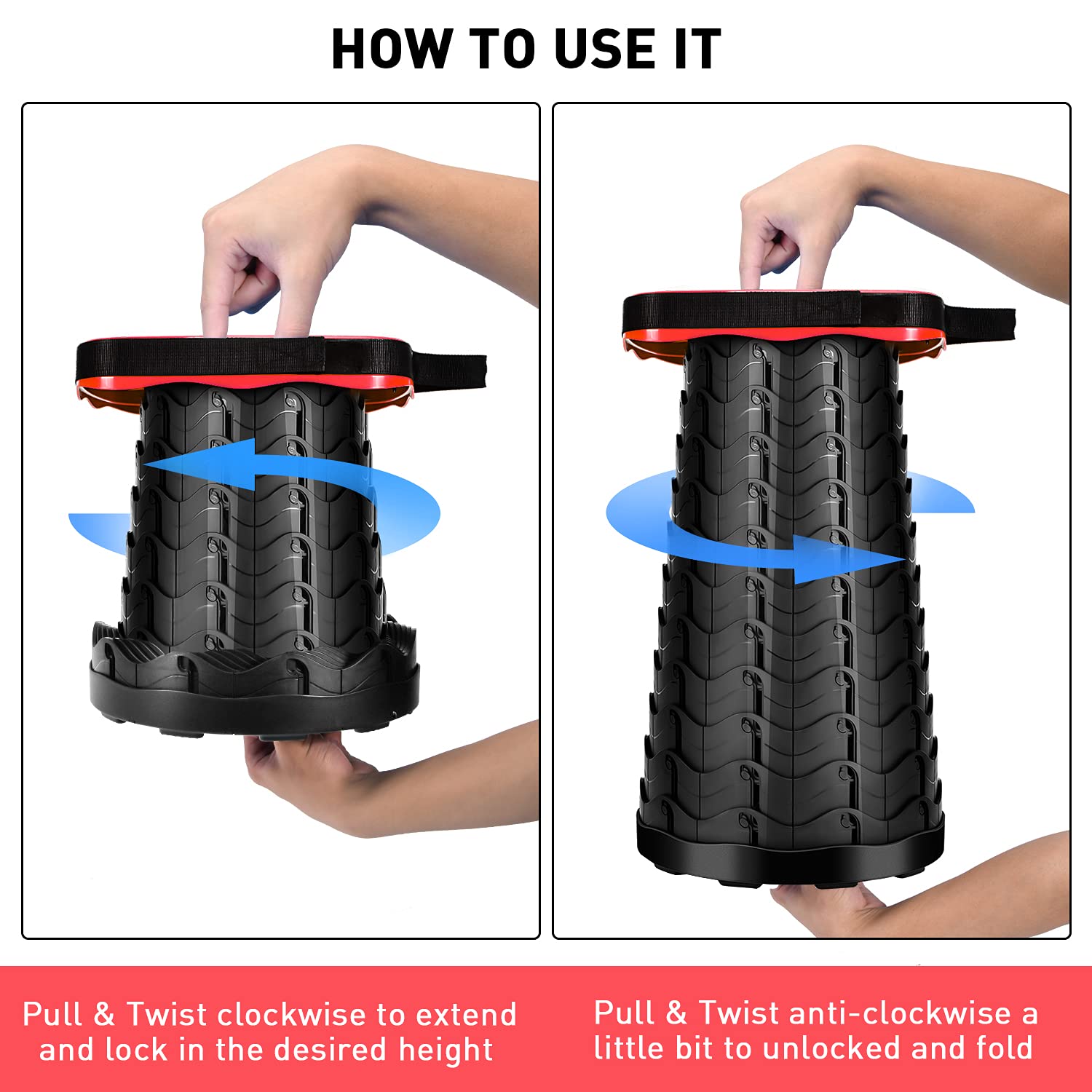 HOW TO USE IT

Pull & Twist clockwise to extend and lock in the desired height

Pull & Twist anti-clockwise a little bit to unlocked and fold