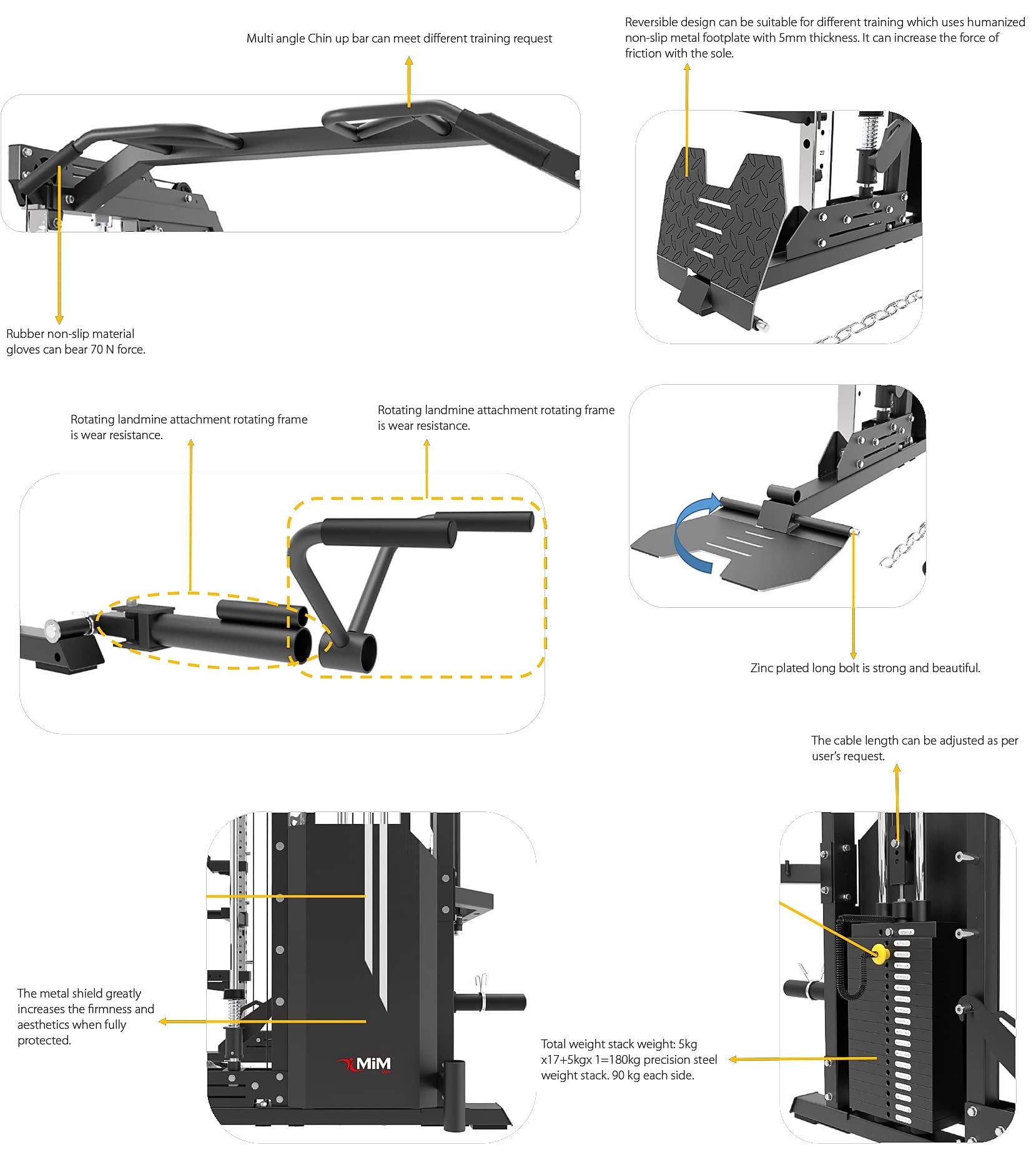 Multi angle Chin up bar can meet different training request

Reversible design can be suitable for different training which uses humanized non-slip metal footplate with 5mm thickness. It can increase the force of friction with the sole.

Rubber non-slip material gloves can bear 70 N force.

Rotating landmine attachment rotating frame is wear resistance.

Rotating landmine attachment rotating frame is wear resistance.

Zinc plated long bolt is strong and beautiful.

The cable length can be adjusted as per user's request.

The metal shield greatly increases the firmness and aesthetics when fully protected.

MiM

Total weight stack weight: 5kg x17+5kgx 1=180kg precision steel weight stack. 90 kg each side.