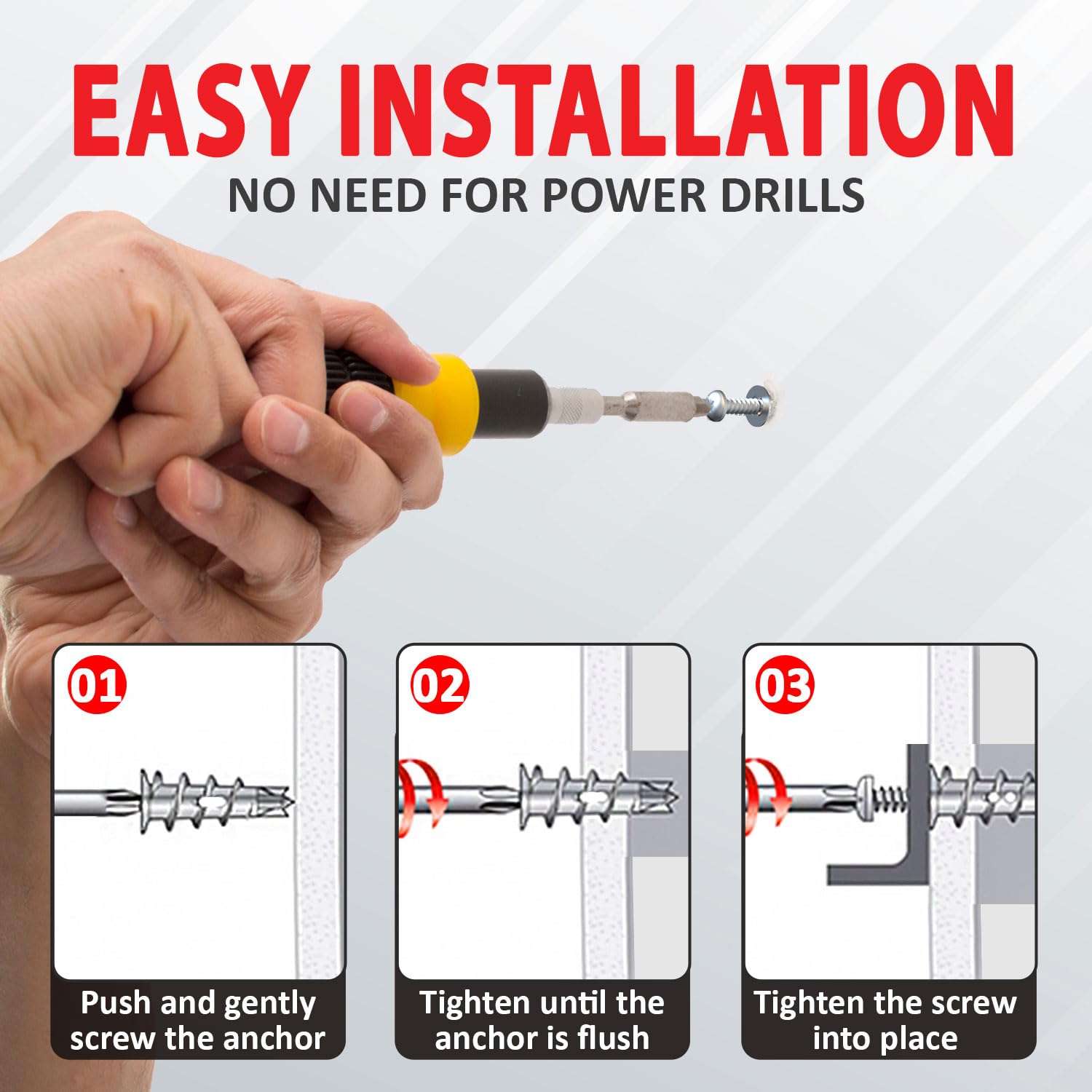 EASY INSTALLATION
NO NEED FOR POWER DRILLS

01
Push and gently screw the anchor

02
Tighten until the anchor is flush

03
Tighten the screw into place