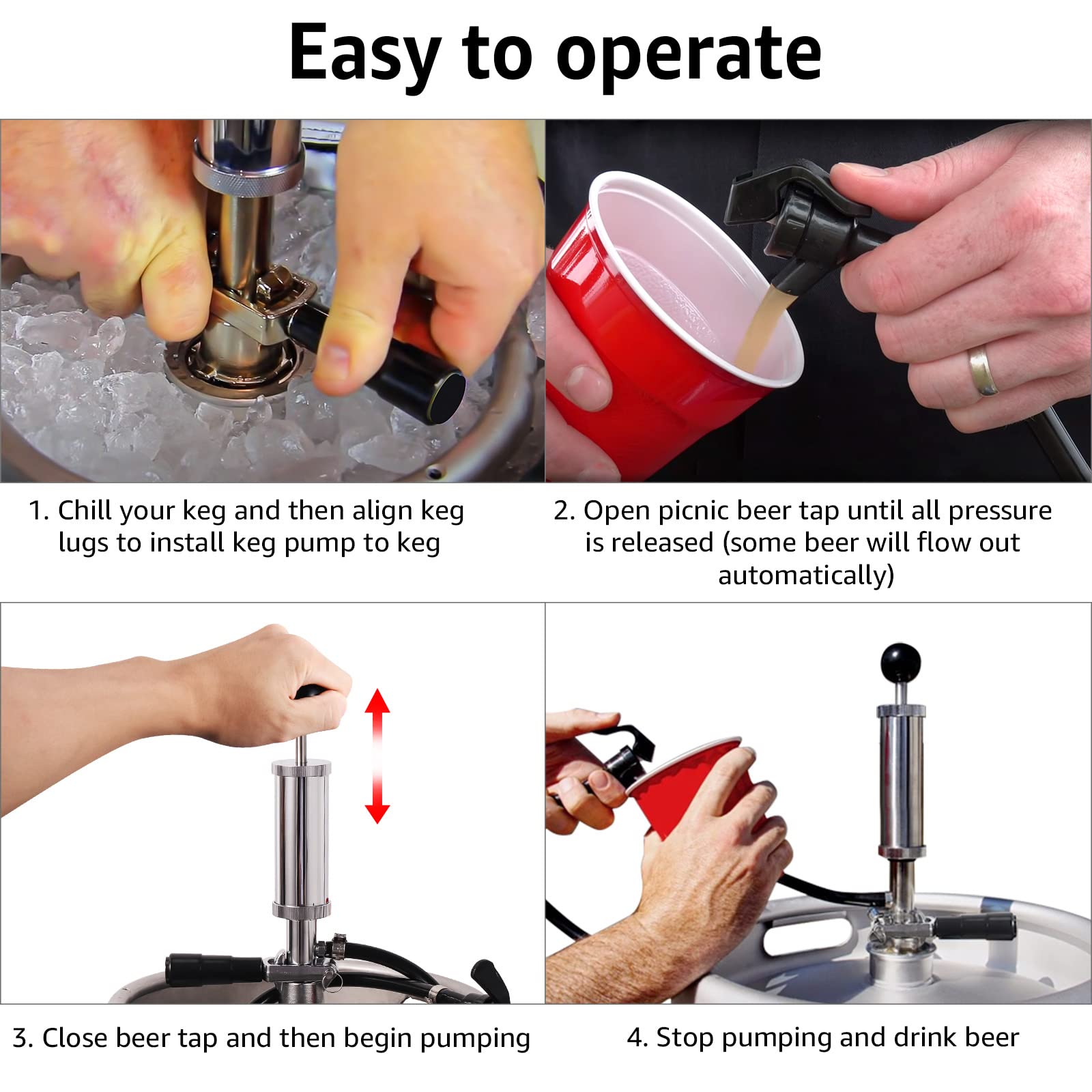 Easy to operate

1. Chill your keg and then align keg lugs to install keg pump to keg

2. Open picnic beer tap until all pressure is released (some beer will flow out automatically)

3. Close beer tap and then begin pumping

4. Stop pumping and drink beer