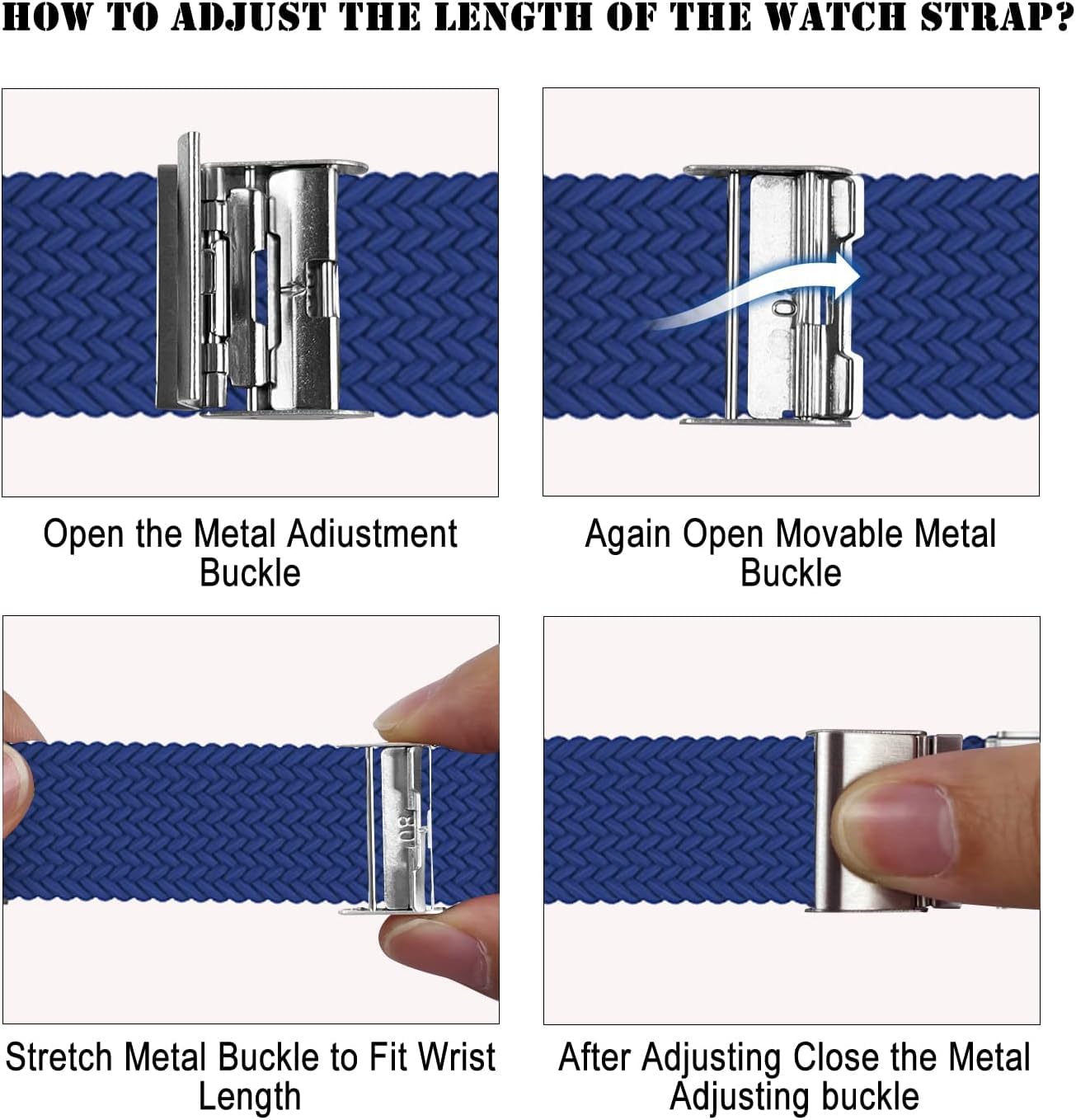 HOW TO ADJUST THE LENGTH OF THE WATCH STRAP?

Open the Metal Adiustment Buckle

Again Open Movable Metal Buckle

Stretch Metal Buckle to Fit Wrist Length

After Adjusting Close the Metal Adjusting buckle