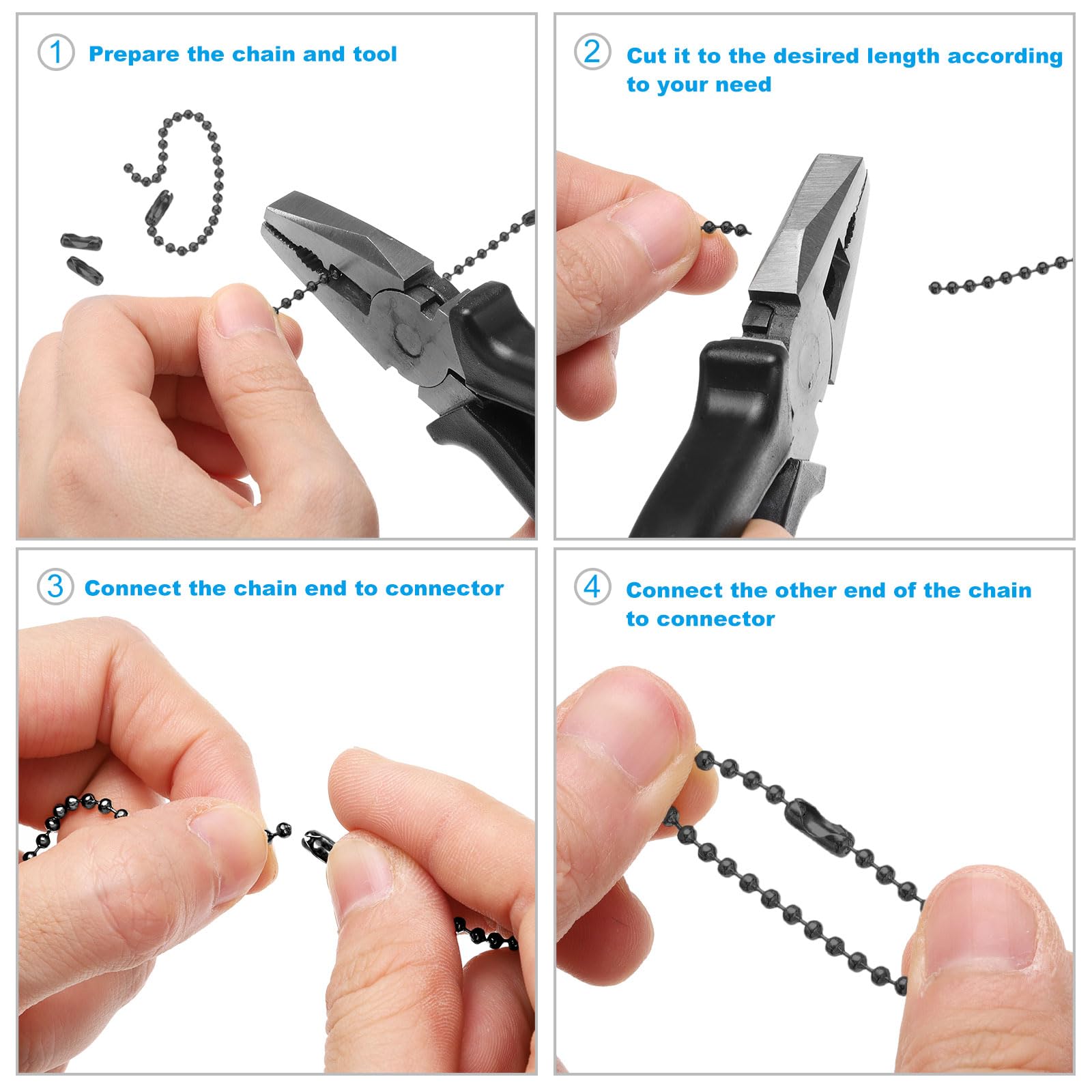 1 Prepare the chain and tool

2 Cut it to the desired length according to your need

3 Connect the chain end to connector

4 Connect the other end of the chain to connector