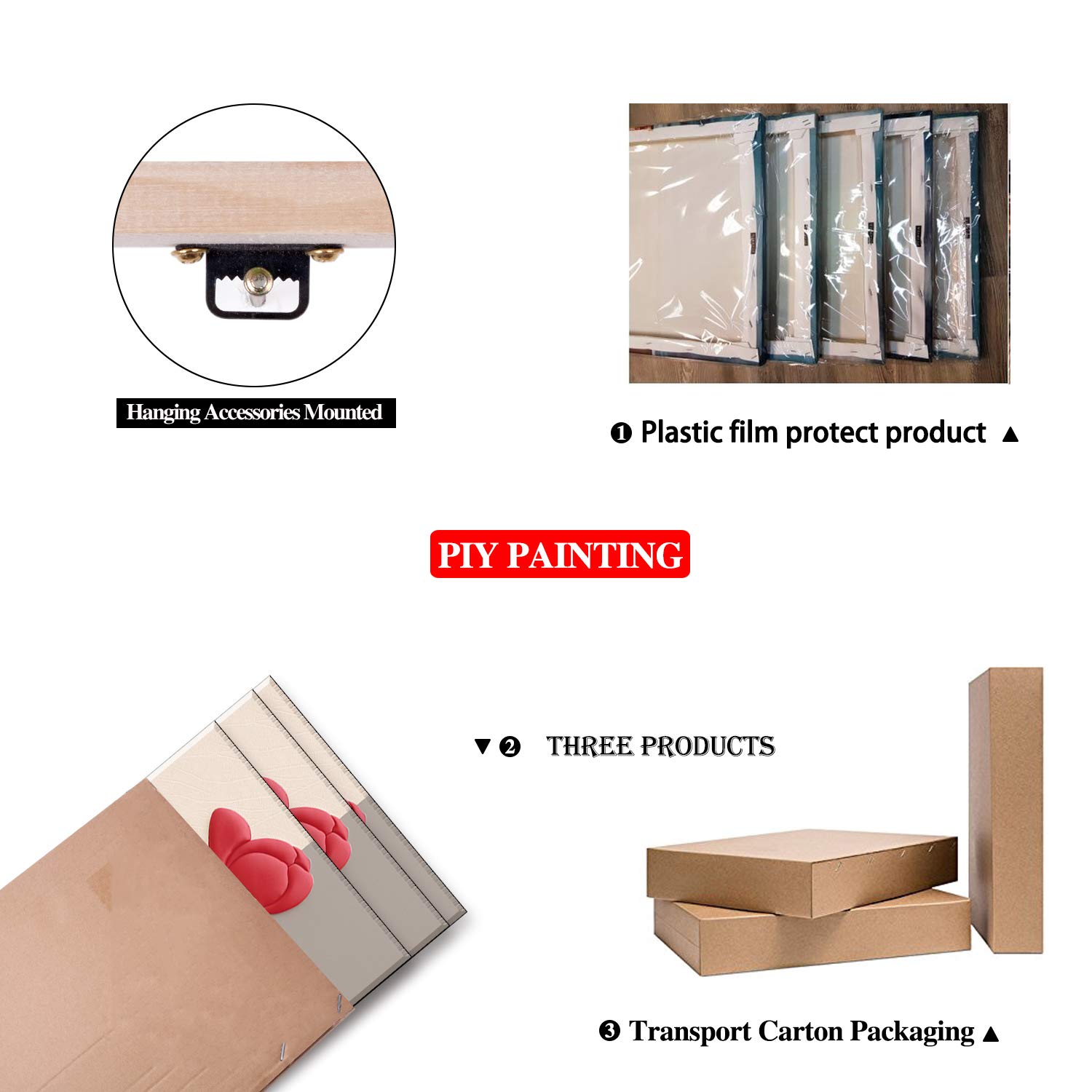 Hanging Accessories Mounted

❶ Plastic film protect product ▲

PIY PAINTING

▼❷ THREE PRODUCTS

❸ Transport Carton Packaging ▲