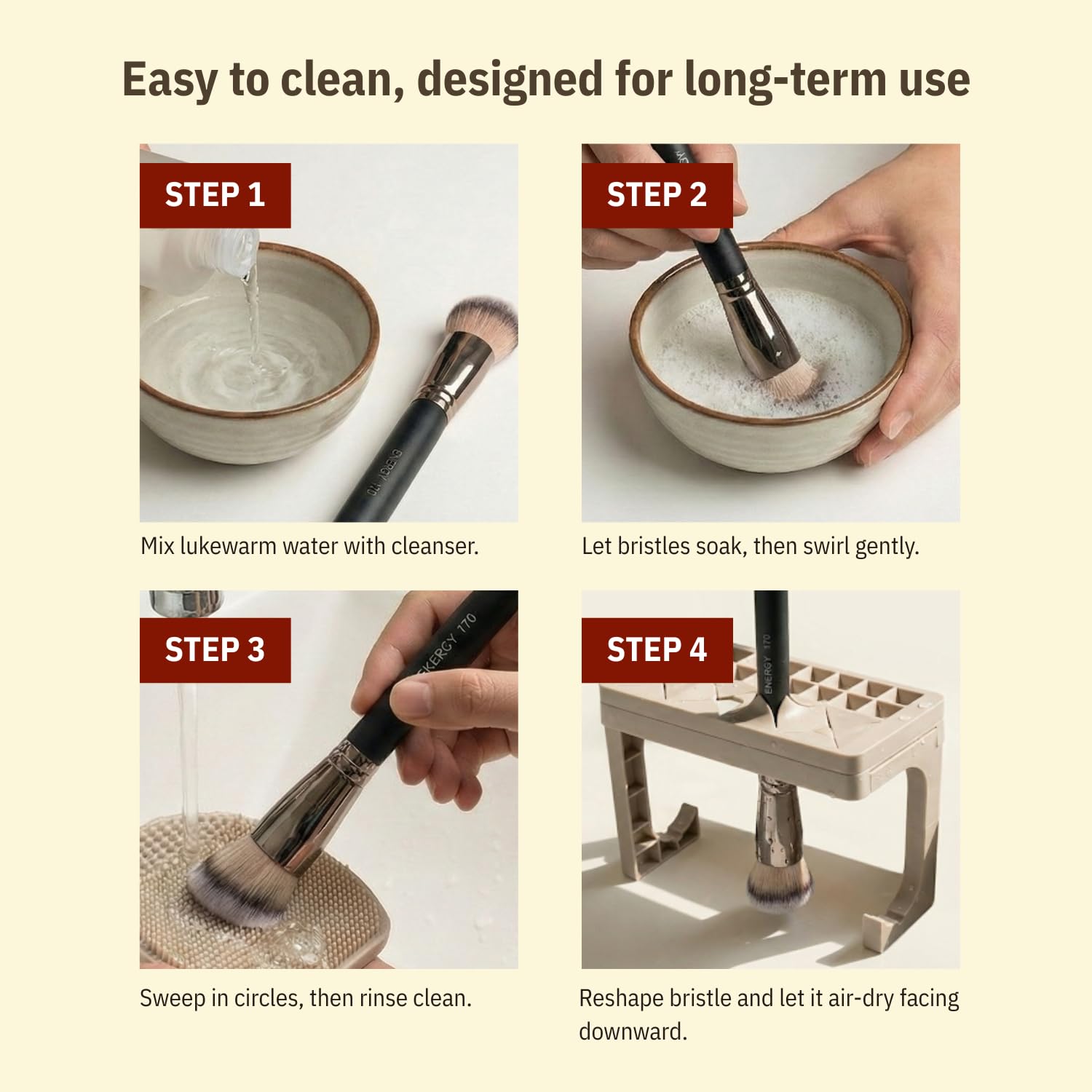 Easy to clean, designed for long-term use

STEP 1

ENERGY 170

Mix lukewarm water with cleanser.

STEP 2

Let bristles soak, then swirl gently.

STEP 3

ENERGY 170

Sweep in circles, then rinse clean.

STEP 4

ENERGY 170

Reshape bristle and let it air-dry facing downward.