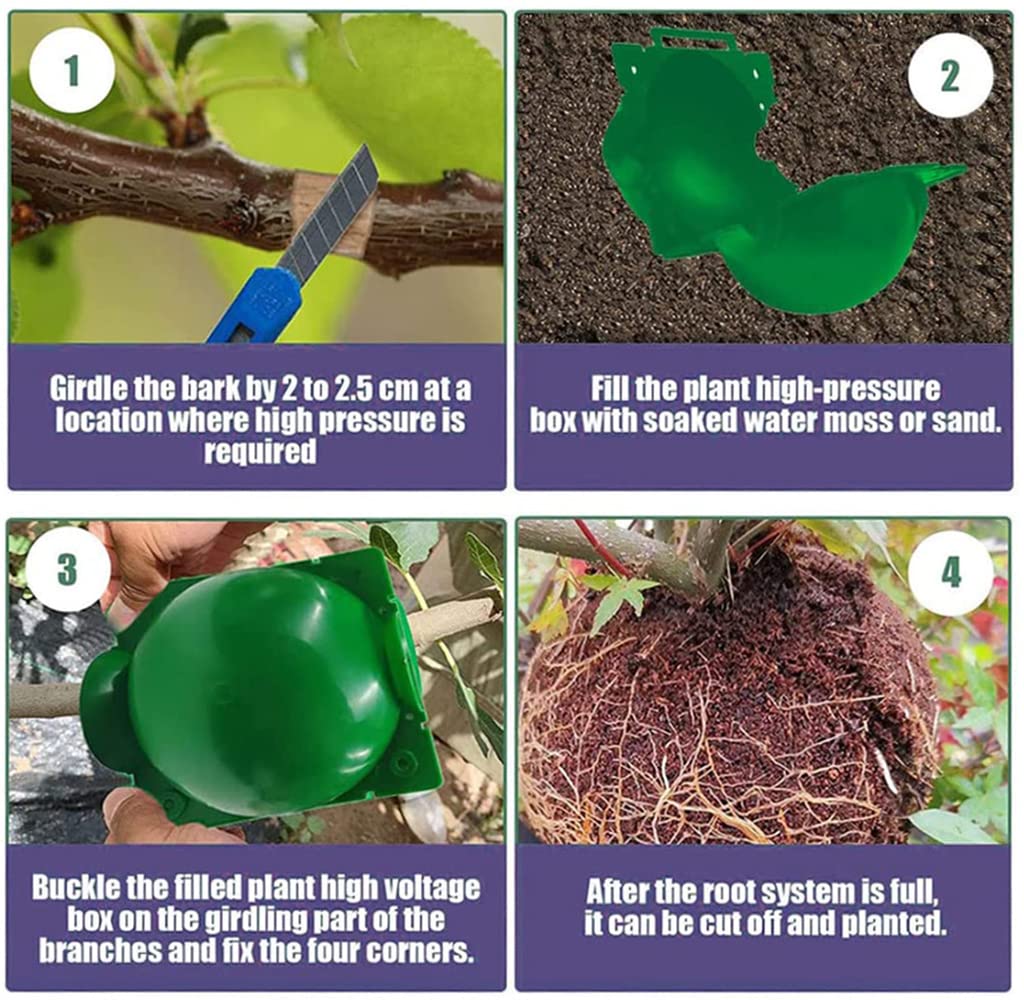 1

Girdle the bark by 2 to 2.5 cm at a location where high pressure is required

2

Fill the plant high-pressure box with soaked water moss or sand.

3

Buckle the filled plant high voltage box on the girdling part of the branches and fix the four corners.

4

After the root system is full, it can be cut off and planted.