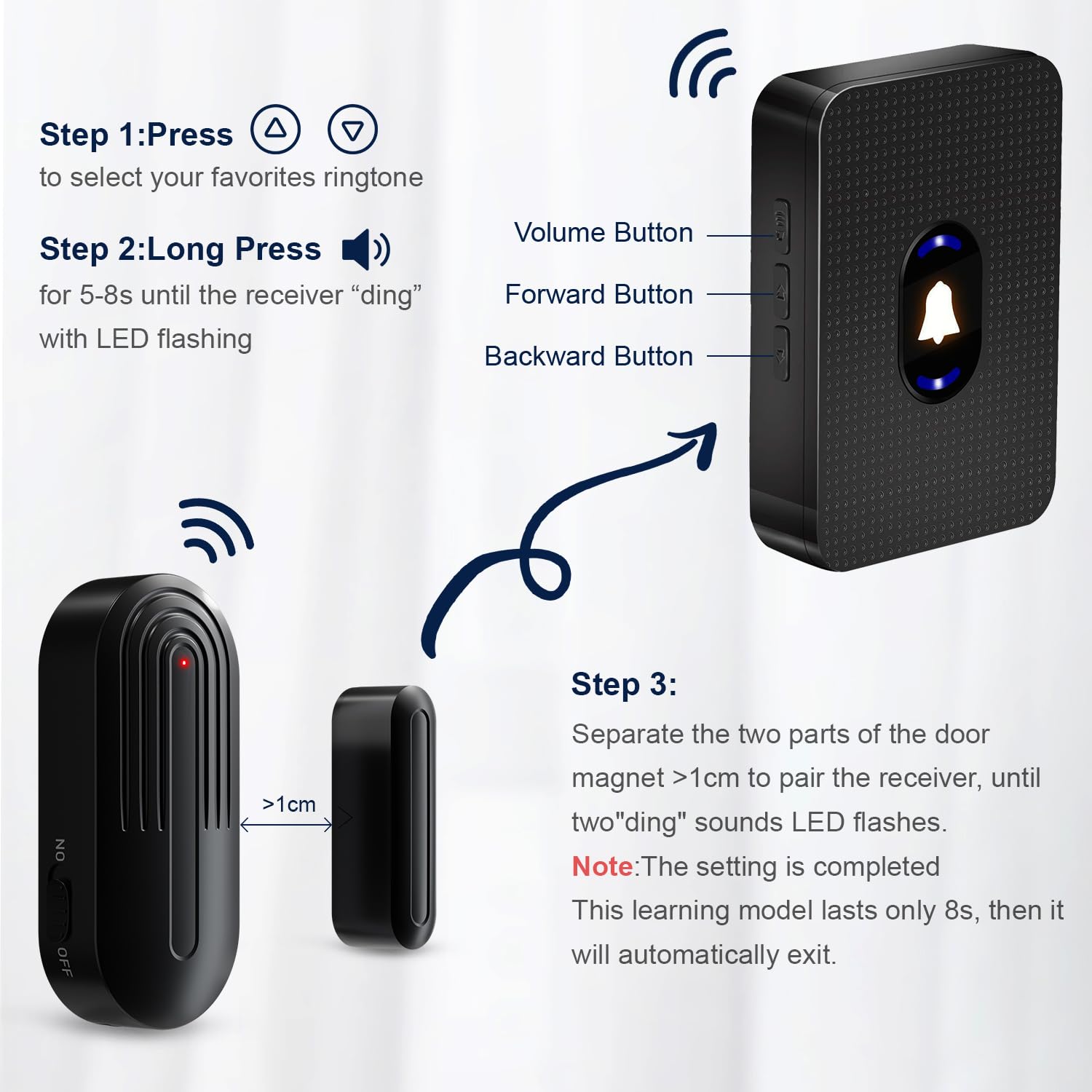 Step 1:Press

to select your favorites ringtone

Step 2:Long Press

for 5-8s until the receiver “ding” with LED flashing

Volume Button

Forward Button

Backward Button

>1cm

ON

OFF

Step 3:

Separate the two parts of the door magnet >1cm to pair the receiver, until two"ding" sounds LED flashes.

Note:The setting is completed

This learning model lasts only 8s, then it will automatically exit.