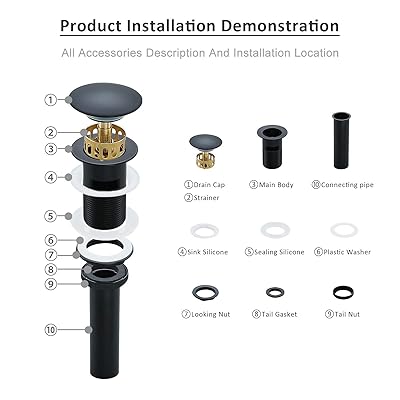 Product Installation Demonstration

All Accessories Description And Installation Location

①
②
③
④
⑤
⑥
⑦
⑧
⑨
⑩

①Drain Cap
②Strainer

③Main Body

⑩Connecting pipe

④Sink Silicone

⑤Sealing Silicone

⑥Plastic Washer

⑦Looking Nut

⑧Tail Gasket

⑨Tail Nut