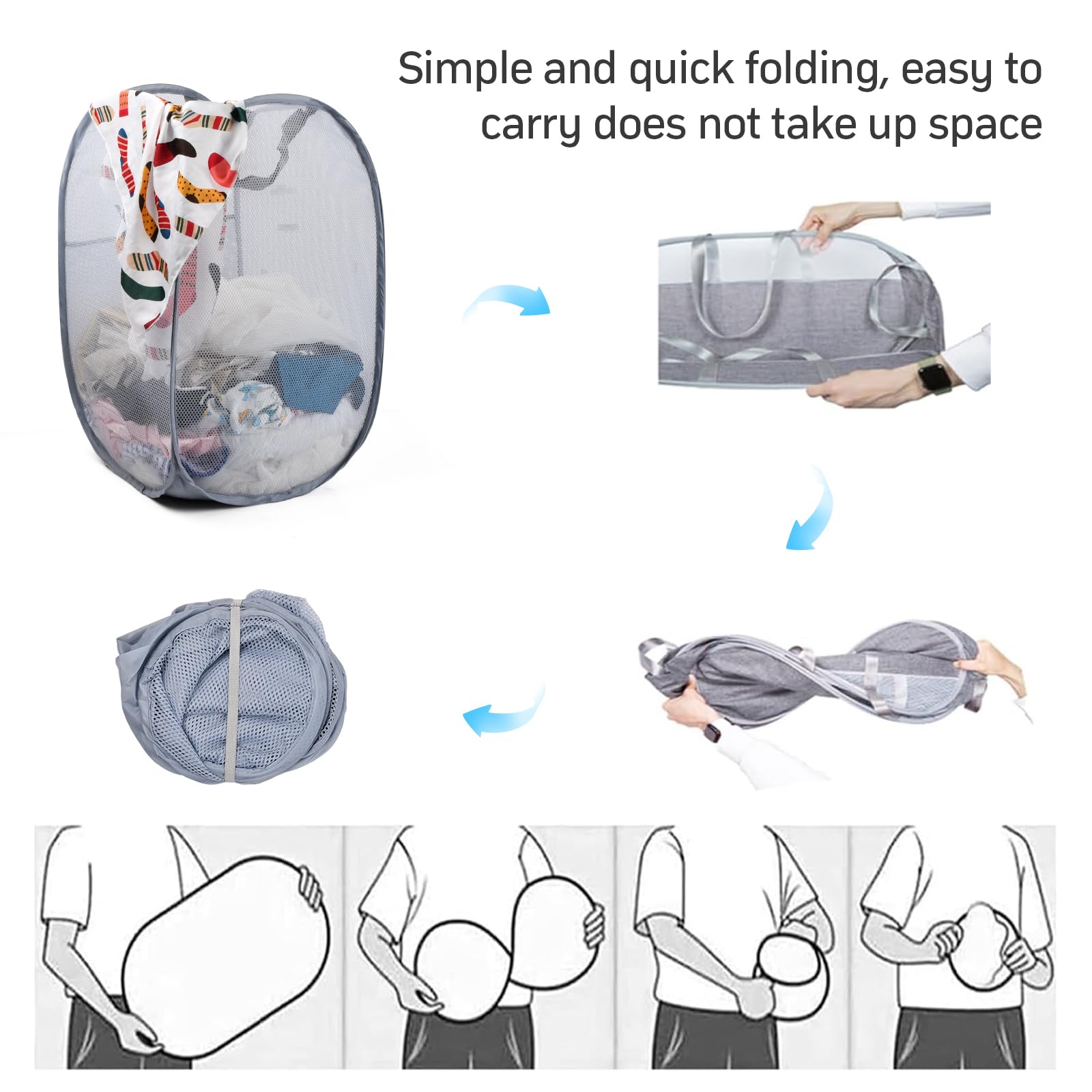 Simple and quick folding, easy to carry does not take up space