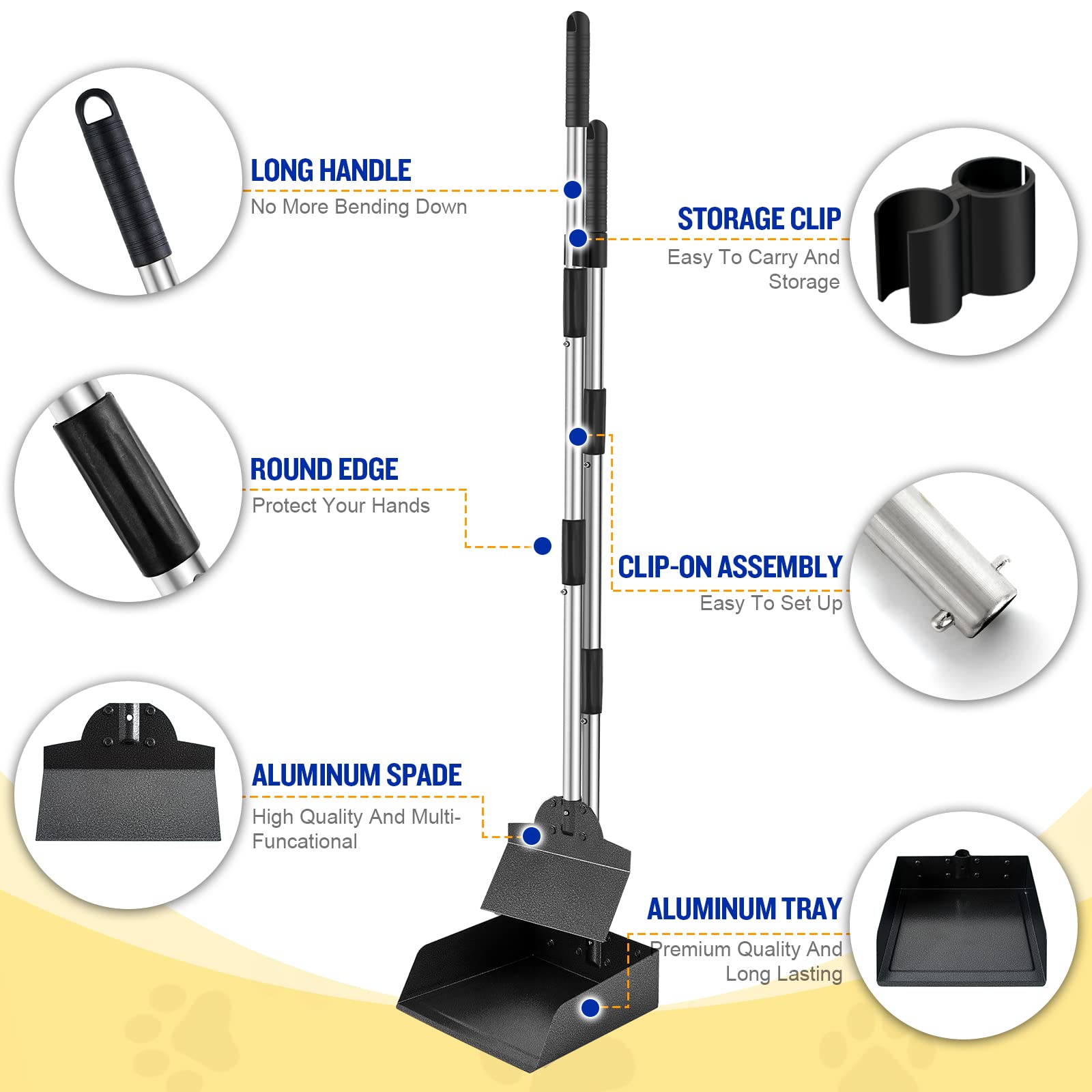 LONG HANDLE
No More Bending Down

STORAGE CLIP
Easy To Carry And Storage

ROUND EDGE
Protect Your Hands

CLIP-ON ASSEMBLY
Easy To Set Up

ALUMINUM SPADE
High Quality And Multi-Funcational

ALUMINUM TRAY
Premium Quality And Long Lasting