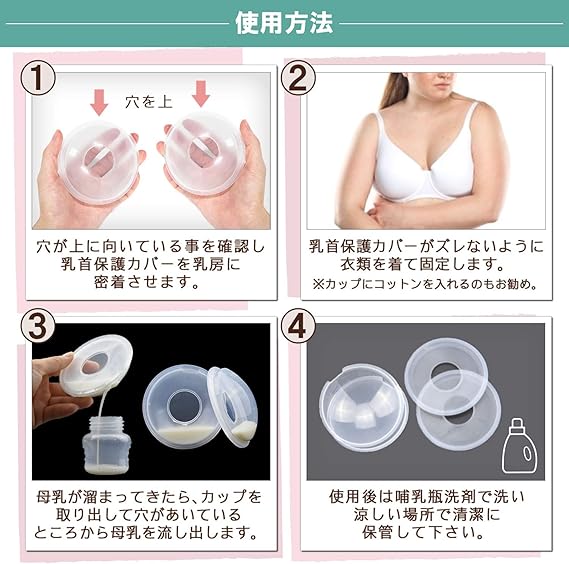 使用方法

①

穴を上

穴が上に向いている事を確認し乳首保護カバーを乳房に密着させます。

②

乳首保護カバーがズレないように衣類を着て固定します。

※カップにコットンを入れるのもお勧め。

③

母乳が溜まってきたら、カップを取り出して穴があいているところから母乳を流し出します。

④

使用後は哺乳瓶洗剤で洗い涼しい場所で清潔に保管して下さい。